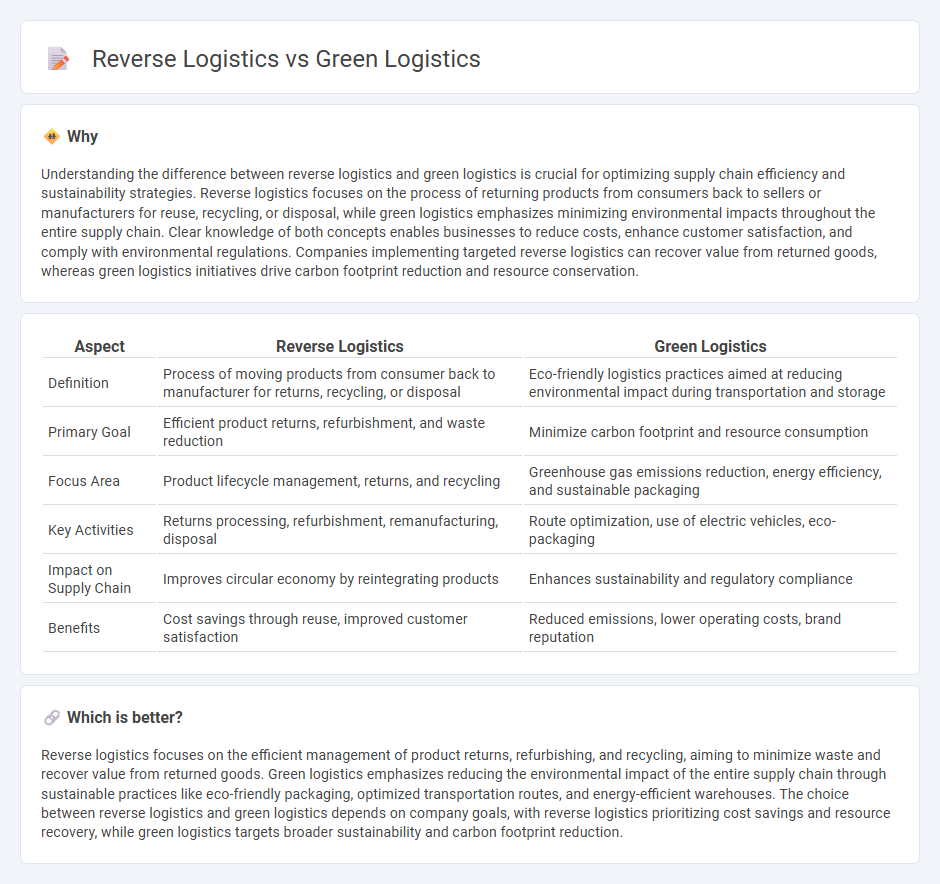 Reverse Logistics vs Green Logistics

Why

Understanding the difference between reverse logistics and green logistics is crucial for optimizing supply chain efficiency and sustainability strategies. Reverse logistics focuses on the process of returning products from consumers back to sellers or manufacturers for reuse, recycling, or disposal, while green logistics emphasizes minimizing environmental impacts throughout the entire supply chain. Clear knowledge of both concepts enables businesses to reduce costs, enhance customer satisfaction, and comply with environmental regulations. Companies implementing targeted reverse logistics can recover value from returned goods, whereas green logistics initiatives drive carbon footprint reduction and resource conservation.

| Aspect | Reverse Logistics | Green Logistics |
|---|---|---|
| Definition | Process of moving products from consumer back to manufacturer for returns, recycling, or disposal | Eco-friendly logistics practices aimed at reducing environmental impact during transportation and storage |
| Primary Goal | Efficient product returns, refurbishment, and waste reduction | Minimize carbon footprint and resource consumption |
| Focus Area | Product lifecycle management, returns, and recycling | Greenhouse gas emissions reduction, energy efficiency, and sustainable packaging |
| Key Activities | Returns processing, refurbishment, remanufacturing, disposal | Route optimization, use of electric vehicles, eco-packaging |
| Impact on Supply Chain | Improves circular economy by reintegrating products | Enhances sustainability and regulatory compliance |
| Benefits | Cost savings through reuse, improved customer satisfaction | Reduced emissions, lower operating costs, brand reputation |

Which is better?

Reverse logistics focuses on the efficient management of product returns, refurbishing, and recycling, aiming to minimize waste and recover value from returned goods. Green logistics emphasizes reducing the environmental impact of the entire supply chain through sustainable practices like eco-friendly packaging, optimized transportation routes, and energy-efficient warehouses. The choice between reverse logistics and green logistics depends on company goals, with reverse logistics prioritizing cost savings and resource recovery, while green logistics targets broader sustainability and carbon footprint reduction.