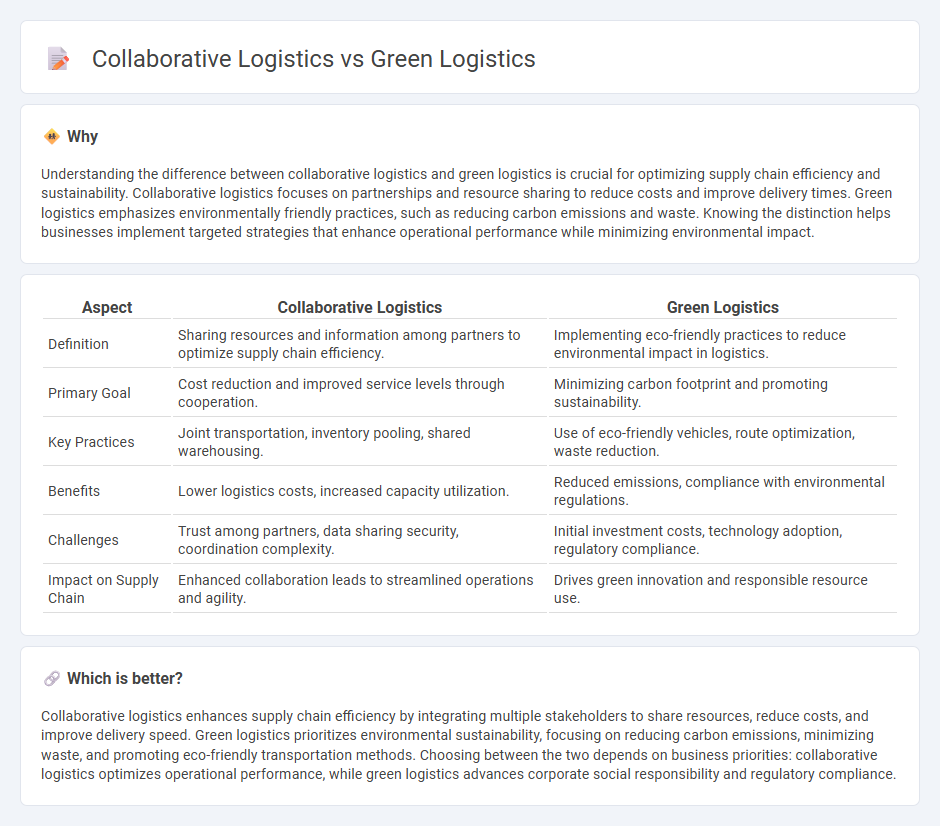 Collaborative Logistics vs Green Logistics

Why

Understanding the difference between collaborative logistics and green logistics is crucial for optimizing supply chain efficiency and sustainability. Collaborative logistics focuses on partnerships and resource sharing to reduce costs and improve delivery times. Green logistics emphasizes environmentally friendly practices, such as reducing carbon emissions and waste. Knowing the distinction helps businesses implement targeted strategies that enhance operational performance while minimizing environmental impact.

| Aspect | Collaborative Logistics | Green Logistics |
|---|---|---|
| Definition | Sharing resources and information among partners to optimize supply chain efficiency. | Implementing eco-friendly practices to reduce environmental impact in logistics. |
| Primary Goal | Cost reduction and improved service levels through cooperation. | Minimizing carbon footprint and promoting sustainability. |
| Key Practices | Joint transportation, inventory pooling, shared warehousing. | Use of eco-friendly vehicles, route optimization, waste reduction. |
| Benefits | Lower logistics costs, increased capacity utilization. | Reduced emissions, compliance with environmental regulations. |
| Challenges | Trust among partners, data sharing security, coordination complexity. | Initial investment costs, technology adoption, regulatory compliance. |
| Impact on Supply Chain | Enhanced collaboration leads to streamlined operations and agility. | Drives green innovation and responsible resource use. |

Which is better?

Collaborative logistics enhances supply chain efficiency by integrating multiple stakeholders to share resources, reduce costs, and improve delivery speed. Green logistics prioritizes environmental sustainability, focusing on reducing carbon emissions, minimizing waste, and promoting eco-friendly transportation methods. Choosing between the two depends on business priorities: collaborative logistics optimizes operational performance, while green logistics advances corporate social responsibility and regulatory compliance.