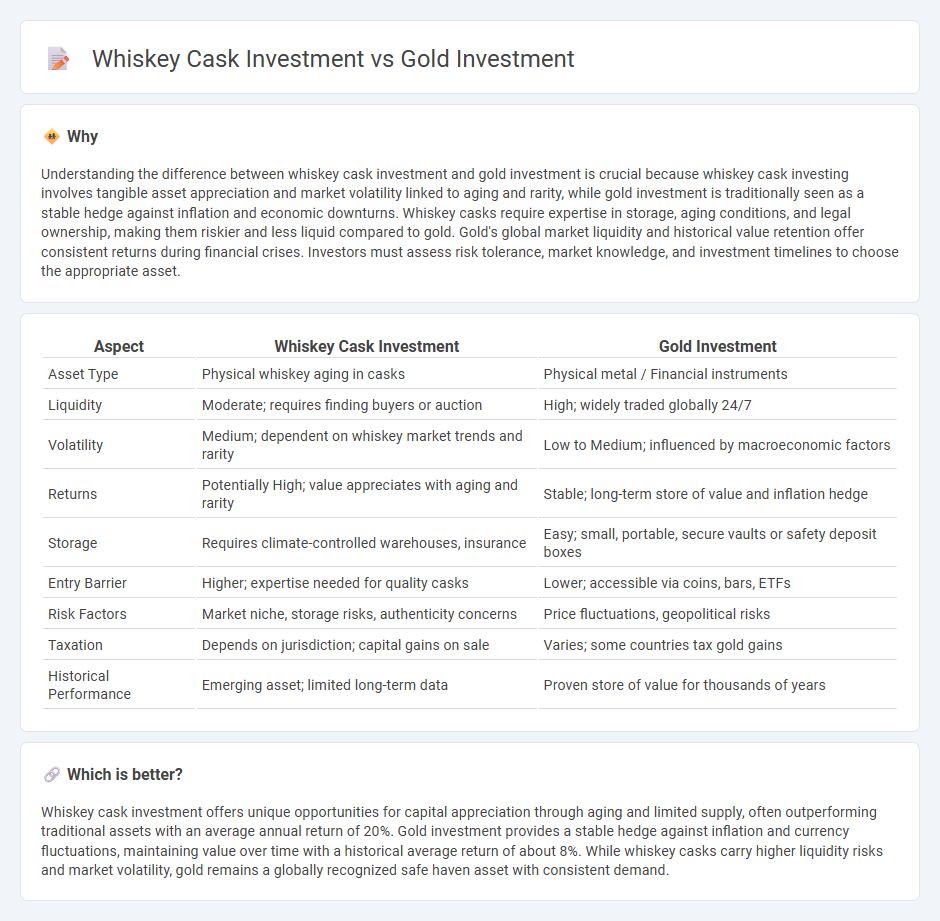 Whiskey Cask Investment vs Gold Investment

Why

Understanding the difference between whiskey cask investment and gold investment is crucial because whiskey cask investing involves tangible asset appreciation and market volatility linked to aging and rarity, while gold investment is traditionally seen as a stable hedge against inflation and economic downturns. Whiskey casks require expertise in storage, aging conditions, and legal ownership, making them riskier and less liquid compared to gold. Gold's global market liquidity and historical value retention offer consistent returns during financial crises. Investors must assess risk tolerance, market knowledge, and investment timelines to choose the appropriate asset.

| Aspect | Whiskey Cask Investment | Gold Investment |
|---|---|---|
| Asset Type | Physical whiskey aging in casks | Physical metal / Financial instruments |
| Liquidity | Moderate; requires finding buyers or auction | High; widely traded globally 24/7 |
| Volatility | Medium; dependent on whiskey market trends and rarity | Low to Medium; influenced by macroeconomic factors |
| Returns | Potentially High; value appreciates with aging and rarity | Stable; long-term store of value and inflation hedge |
| Storage | Requires climate-controlled warehouses, insurance | Easy; small, portable, secure vaults or safety deposit boxes |
| Entry Barrier | Higher; expertise needed for quality casks | Lower; accessible via coins, bars, ETFs |
| Risk Factors | Market niche, storage risks, authenticity concerns | Price fluctuations, geopolitical risks |
| Taxation | Depends on jurisdiction; capital gains on sale | Varies; some countries tax gold gains |
| Historical Performance | Emerging asset; limited long-term data | Proven store of value for thousands of years |

Which is better?

Whiskey cask investment offers unique opportunities for capital appreciation through aging and limited supply, often outperforming traditional assets with an average annual return of 20%. Gold investment provides a stable hedge against inflation and currency fluctuations, maintaining value over time with a historical average return of about 8%. While whiskey casks carry higher liquidity risks and market volatility, gold remains a globally recognized safe haven asset with consistent demand.