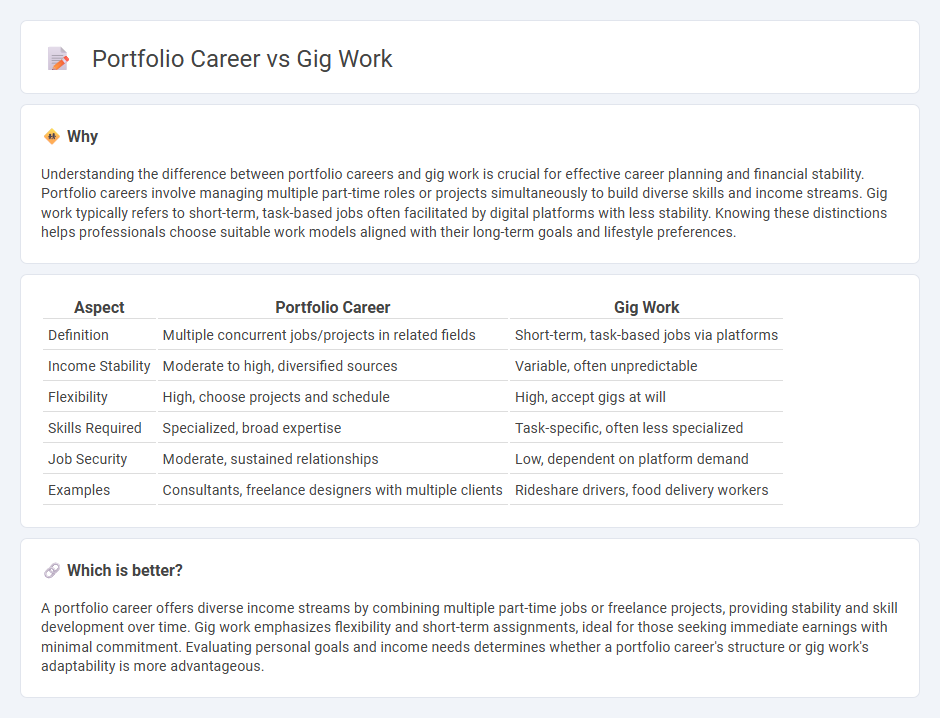 Portfolio Career vs Gig Work

Why

Understanding the difference between portfolio careers and gig work is crucial for effective career planning and financial stability. Portfolio careers involve managing multiple part-time roles or projects simultaneously to build diverse skills and income streams. Gig work typically refers to short-term, task-based jobs often facilitated by digital platforms with less stability. Knowing these distinctions helps professionals choose suitable work models aligned with their long-term goals and lifestyle preferences.

| Aspect | Portfolio Career | Gig Work |
|---|---|---|
| Definition | Multiple concurrent jobs/projects in related fields | Short-term, task-based jobs via platforms |
| Income Stability | Moderate to high, diversified sources | Variable, often unpredictable |
| Flexibility | High, choose projects and schedule | High, accept gigs at will |
| Skills Required | Specialized, broad expertise | Task-specific, often less specialized |
| Job Security | Moderate, sustained relationships | Low, dependent on platform demand |
| Examples | Consultants, freelance designers with multiple clients | Rideshare drivers, food delivery workers |

Which is better?

A portfolio career offers diverse income streams by combining multiple part-time jobs or freelance projects, providing stability and skill development over time. Gig work emphasizes flexibility and short-term assignments, ideal for those seeking immediate earnings with minimal commitment. Evaluating personal goals and income needs determines whether a portfolio career's structure or gig work's adaptability is more advantageous.