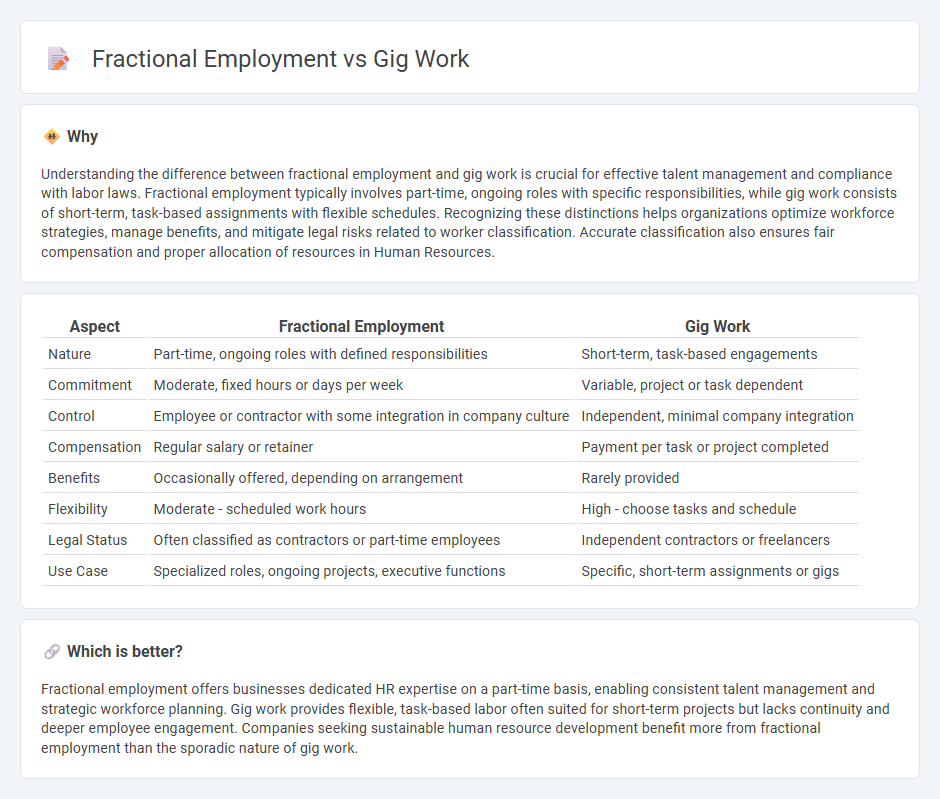 Fractional Employment vs Gig Work

Why

Understanding the difference between fractional employment and gig work is crucial for effective talent management and compliance with labor laws. Fractional employment typically involves part-time, ongoing roles with specific responsibilities, while gig work consists of short-term, task-based assignments with flexible schedules. Recognizing these distinctions helps organizations optimize workforce strategies, manage benefits, and mitigate legal risks related to worker classification. Accurate classification also ensures fair compensation and proper allocation of resources in Human Resources.

| Aspect | Fractional Employment | Gig Work |
|---|---|---|
| Nature | Part-time, ongoing roles with defined responsibilities | Short-term, task-based engagements |
| Commitment | Moderate, fixed hours or days per week | Variable, project or task dependent |
| Control | Employee or contractor with some integration in company culture | Independent, minimal company integration |
| Compensation | Regular salary or retainer | Payment per task or project completed |
| Benefits | Occasionally offered, depending on arrangement | Rarely provided |
| Flexibility | Moderate - scheduled work hours | High - choose tasks and schedule |
| Legal Status | Often classified as contractors or part-time employees | Independent contractors or freelancers |
| Use Case | Specialized roles, ongoing projects, executive functions | Specific, short-term assignments or gigs |

Which is better?

Fractional employment offers businesses dedicated HR expertise on a part-time basis, enabling consistent talent management and strategic workforce planning. Gig work provides flexible, task-based labor often suited for short-term projects but lacks continuity and deeper employee engagement. Companies seeking sustainable human resource development benefit more from fractional employment than the sporadic nature of gig work.