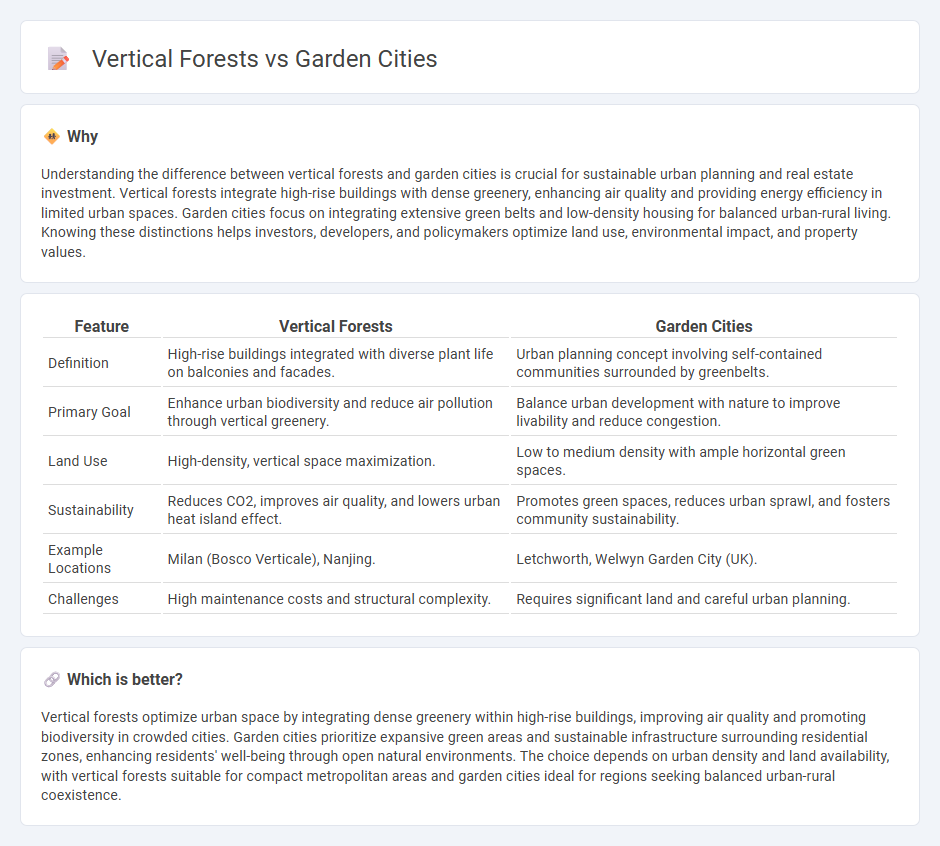 Vertical Forests vs Garden Cities

Why

Understanding the difference between vertical forests and garden cities is crucial for sustainable urban planning and real estate investment. Vertical forests integrate high-rise buildings with dense greenery, enhancing air quality and providing energy efficiency in limited urban spaces. Garden cities focus on integrating extensive green belts and low-density housing for balanced urban-rural living. Knowing these distinctions helps investors, developers, and policymakers optimize land use, environmental impact, and property values.

| Feature | Vertical Forests | Garden Cities |
|---|---|---|
| Definition | High-rise buildings integrated with diverse plant life on balconies and facades. | Urban planning concept involving self-contained communities surrounded by greenbelts. |
| Primary Goal | Enhance urban biodiversity and reduce air pollution through vertical greenery. | Balance urban development with nature to improve livability and reduce congestion. |
| Land Use | High-density, vertical space maximization. | Low to medium density with ample horizontal green spaces. |
| Sustainability | Reduces CO2, improves air quality, and lowers urban heat island effect. | Promotes green spaces, reduces urban sprawl, and fosters community sustainability. |
| Example Locations | Milan (Bosco Verticale), Nanjing. | Letchworth, Welwyn Garden City (UK). |
| Challenges | High maintenance costs and structural complexity. | Requires significant land and careful urban planning. |

Which is better?

Vertical forests optimize urban space by integrating dense greenery within high-rise buildings, improving air quality and promoting biodiversity in crowded cities. Garden cities prioritize expansive green areas and sustainable infrastructure surrounding residential zones, enhancing residents' well-being through open natural environments. The choice depends on urban density and land availability, with vertical forests suitable for compact metropolitan areas and garden cities ideal for regions seeking balanced urban-rural coexistence.