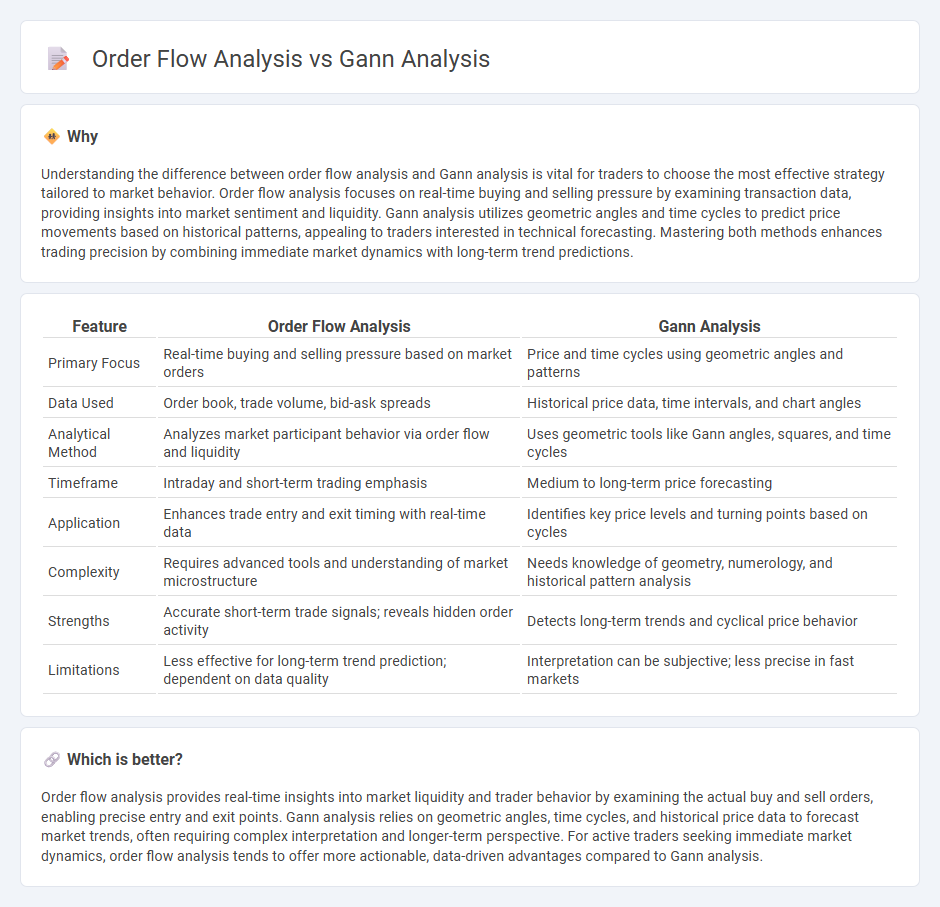 Order Flow Analysis vs Gann Analysis

Why

Understanding the difference between order flow analysis and Gann analysis is vital for traders to choose the most effective strategy tailored to market behavior. Order flow analysis focuses on real-time buying and selling pressure by examining transaction data, providing insights into market sentiment and liquidity. Gann analysis utilizes geometric angles and time cycles to predict price movements based on historical patterns, appealing to traders interested in technical forecasting. Mastering both methods enhances trading precision by combining immediate market dynamics with long-term trend predictions.

| Feature | Order Flow Analysis | Gann Analysis |
|---|---|---|
| Primary Focus | Real-time buying and selling pressure based on market orders | Price and time cycles using geometric angles and patterns |
| Data Used | Order book, trade volume, bid-ask spreads | Historical price data, time intervals, and chart angles |
| Analytical Method | Analyzes market participant behavior via order flow and liquidity | Uses geometric tools like Gann angles, squares, and time cycles |
| Timeframe | Intraday and short-term trading emphasis | Medium to long-term price forecasting |
| Application | Enhances trade entry and exit timing with real-time data | Identifies key price levels and turning points based on cycles |
| Complexity | Requires advanced tools and understanding of market microstructure | Needs knowledge of geometry, numerology, and historical pattern analysis |
| Strengths | Accurate short-term trade signals; reveals hidden order activity | Detects long-term trends and cyclical price behavior |
| Limitations | Less effective for long-term trend prediction; dependent on data quality | Interpretation can be subjective; less precise in fast markets |

Which is better?

Order flow analysis provides real-time insights into market liquidity and trader behavior by examining the actual buy and sell orders, enabling precise entry and exit points. Gann analysis relies on geometric angles, time cycles, and historical price data to forecast market trends, often requiring complex interpretation and longer-term perspective. For active traders seeking immediate market dynamics, order flow analysis tends to offer more actionable, data-driven advantages compared to Gann analysis.