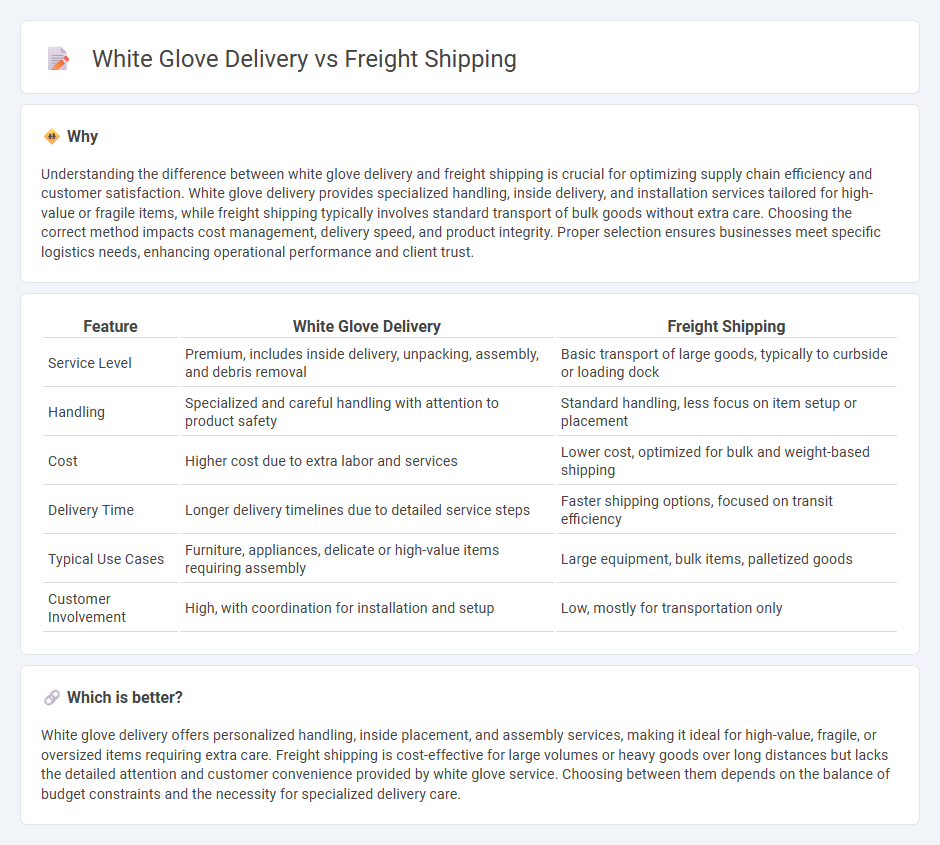 White Glove Delivery vs Freight Shipping

Why

Understanding the difference between white glove delivery and freight shipping is crucial for optimizing supply chain efficiency and customer satisfaction. White glove delivery provides specialized handling, inside delivery, and installation services tailored for high-value or fragile items, while freight shipping typically involves standard transport of bulk goods without extra care. Choosing the correct method impacts cost management, delivery speed, and product integrity. Proper selection ensures businesses meet specific logistics needs, enhancing operational performance and client trust.

| Feature | White Glove Delivery | Freight Shipping |
|---|---|---|
| Service Level | Premium, includes inside delivery, unpacking, assembly, and debris removal | Basic transport of large goods, typically to curbside or loading dock |
| Handling | Specialized and careful handling with attention to product safety | Standard handling, less focus on item setup or placement |
| Cost | Higher cost due to extra labor and services | Lower cost, optimized for bulk and weight-based shipping |
| Delivery Time | Longer delivery timelines due to detailed service steps | Faster shipping options, focused on transit efficiency |
| Typical Use Cases | Furniture, appliances, delicate or high-value items requiring assembly | Large equipment, bulk items, palletized goods |
| Customer Involvement | High, with coordination for installation and setup | Low, mostly for transportation only |

Which is better?

White glove delivery offers personalized handling, inside placement, and assembly services, making it ideal for high-value, fragile, or oversized items requiring extra care. Freight shipping is cost-effective for large volumes or heavy goods over long distances but lacks the detailed attention and customer convenience provided by white glove service. Choosing between them depends on the balance of budget constraints and the necessity for specialized delivery care.