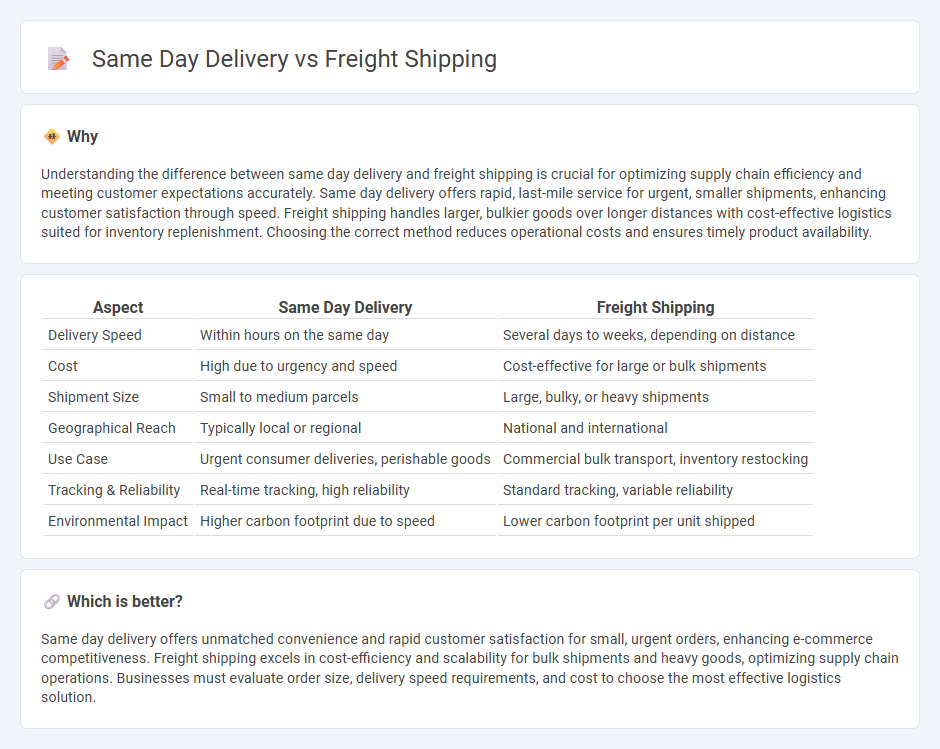 Same Day Delivery vs Freight Shipping

Why

Understanding the difference between same day delivery and freight shipping is crucial for optimizing supply chain efficiency and meeting customer expectations accurately. Same day delivery offers rapid, last-mile service for urgent, smaller shipments, enhancing customer satisfaction through speed. Freight shipping handles larger, bulkier goods over longer distances with cost-effective logistics suited for inventory replenishment. Choosing the correct method reduces operational costs and ensures timely product availability.

| Aspect | Same Day Delivery | Freight Shipping |
|---|---|---|
| Delivery Speed | Within hours on the same day | Several days to weeks, depending on distance |
| Cost | High due to urgency and speed | Cost-effective for large or bulk shipments |
| Shipment Size | Small to medium parcels | Large, bulky, or heavy shipments |
| Geographical Reach | Typically local or regional | National and international |
| Use Case | Urgent consumer deliveries, perishable goods | Commercial bulk transport, inventory restocking |
| Tracking & Reliability | Real-time tracking, high reliability | Standard tracking, variable reliability |
| Environmental Impact | Higher carbon footprint due to speed | Lower carbon footprint per unit shipped |

Which is better?

Same day delivery offers unmatched convenience and rapid customer satisfaction for small, urgent orders, enhancing e-commerce competitiveness. Freight shipping excels in cost-efficiency and scalability for bulk shipments and heavy goods, optimizing supply chain operations. Businesses must evaluate order size, delivery speed requirements, and cost to choose the most effective logistics solution.