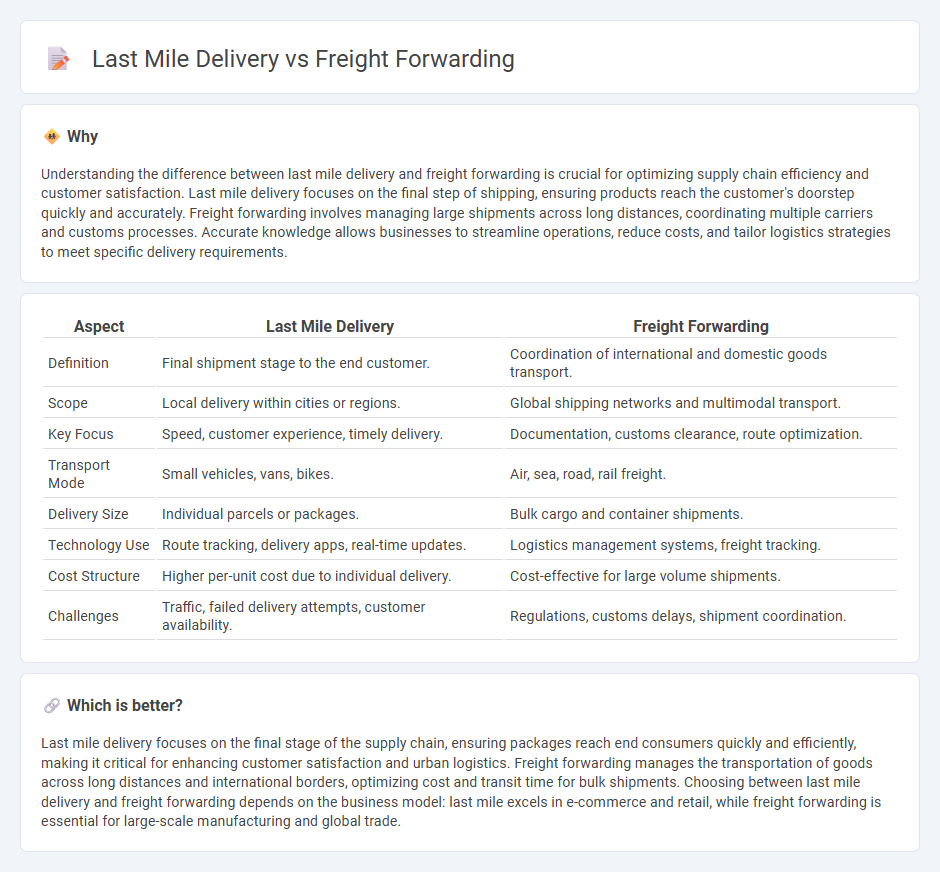 Last Mile Delivery vs Freight Forwarding

Why

Understanding the difference between last mile delivery and freight forwarding is crucial for optimizing supply chain efficiency and customer satisfaction. Last mile delivery focuses on the final step of shipping, ensuring products reach the customer's doorstep quickly and accurately. Freight forwarding involves managing large shipments across long distances, coordinating multiple carriers and customs processes. Accurate knowledge allows businesses to streamline operations, reduce costs, and tailor logistics strategies to meet specific delivery requirements.

| Aspect | Last Mile Delivery | Freight Forwarding |
|---|---|---|
| Definition | Final shipment stage to the end customer. | Coordination of international and domestic goods transport. |
| Scope | Local delivery within cities or regions. | Global shipping networks and multimodal transport. |
| Key Focus | Speed, customer experience, timely delivery. | Documentation, customs clearance, route optimization. |
| Transport Mode | Small vehicles, vans, bikes. | Air, sea, road, rail freight. |
| Delivery Size | Individual parcels or packages. | Bulk cargo and container shipments. |
| Technology Use | Route tracking, delivery apps, real-time updates. | Logistics management systems, freight tracking. |
| Cost Structure | Higher per-unit cost due to individual delivery. | Cost-effective for large volume shipments. |
| Challenges | Traffic, failed delivery attempts, customer availability. | Regulations, customs delays, shipment coordination. |

Which is better?

Last mile delivery focuses on the final stage of the supply chain, ensuring packages reach end consumers quickly and efficiently, making it critical for enhancing customer satisfaction and urban logistics. Freight forwarding manages the transportation of goods across long distances and international borders, optimizing cost and transit time for bulk shipments. Choosing between last mile delivery and freight forwarding depends on the business model: last mile excels in e-commerce and retail, while freight forwarding is essential for large-scale manufacturing and global trade.