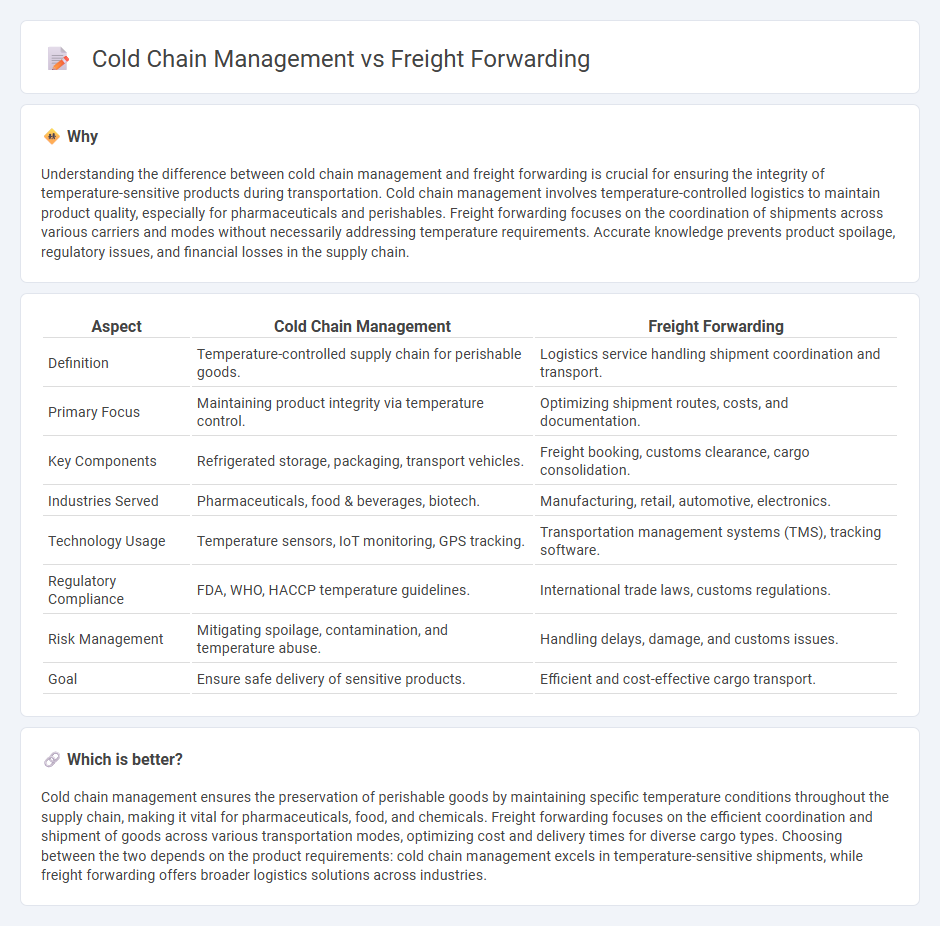 Cold Chain Management vs Freight Forwarding

Why

Understanding the difference between cold chain management and freight forwarding is crucial for ensuring the integrity of temperature-sensitive products during transportation. Cold chain management involves temperature-controlled logistics to maintain product quality, especially for pharmaceuticals and perishables. Freight forwarding focuses on the coordination of shipments across various carriers and modes without necessarily addressing temperature requirements. Accurate knowledge prevents product spoilage, regulatory issues, and financial losses in the supply chain.

| Aspect | Cold Chain Management | Freight Forwarding |
|---|---|---|
| Definition | Temperature-controlled supply chain for perishable goods. | Logistics service handling shipment coordination and transport. |
| Primary Focus | Maintaining product integrity via temperature control. | Optimizing shipment routes, costs, and documentation. |
| Key Components | Refrigerated storage, packaging, transport vehicles. | Freight booking, customs clearance, cargo consolidation. |
| Industries Served | Pharmaceuticals, food & beverages, biotech. | Manufacturing, retail, automotive, electronics. |
| Technology Usage | Temperature sensors, IoT monitoring, GPS tracking. | Transportation management systems (TMS), tracking software. |
| Regulatory Compliance | FDA, WHO, HACCP temperature guidelines. | International trade laws, customs regulations. |
| Risk Management | Mitigating spoilage, contamination, and temperature abuse. | Handling delays, damage, and customs issues. |
| Goal | Ensure safe delivery of sensitive products. | Efficient and cost-effective cargo transport. |

Which is better?

Cold chain management ensures the preservation of perishable goods by maintaining specific temperature conditions throughout the supply chain, making it vital for pharmaceuticals, food, and chemicals. Freight forwarding focuses on the efficient coordination and shipment of goods across various transportation modes, optimizing cost and delivery times for diverse cargo types. Choosing between the two depends on the product requirements: cold chain management excels in temperature-sensitive shipments, while freight forwarding offers broader logistics solutions across industries.