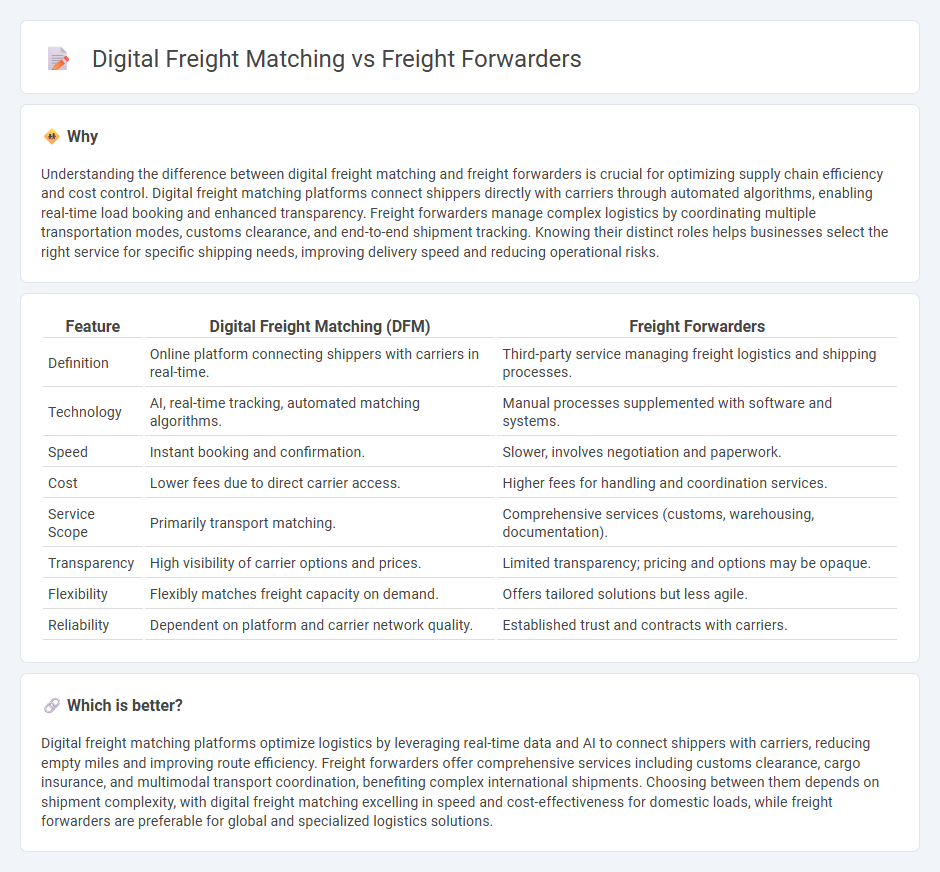 Digital Freight Matching vs Freight Forwarders

Why

Understanding the difference between digital freight matching and freight forwarders is crucial for optimizing supply chain efficiency and cost control. Digital freight matching platforms connect shippers directly with carriers through automated algorithms, enabling real-time load booking and enhanced transparency. Freight forwarders manage complex logistics by coordinating multiple transportation modes, customs clearance, and end-to-end shipment tracking. Knowing their distinct roles helps businesses select the right service for specific shipping needs, improving delivery speed and reducing operational risks.

| Feature | Digital Freight Matching (DFM) | Freight Forwarders |
|---|---|---|
| Definition | Online platform connecting shippers with carriers in real-time. | Third-party service managing freight logistics and shipping processes. |
| Technology | AI, real-time tracking, automated matching algorithms. | Manual processes supplemented with software and systems. |
| Speed | Instant booking and confirmation. | Slower, involves negotiation and paperwork. |
| Cost | Lower fees due to direct carrier access. | Higher fees for handling and coordination services. |
| Service Scope | Primarily transport matching. | Comprehensive services (customs, warehousing, documentation). |
| Transparency | High visibility of carrier options and prices. | Limited transparency; pricing and options may be opaque. |
| Flexibility | Flexibly matches freight capacity on demand. | Offers tailored solutions but less agile. |
| Reliability | Dependent on platform and carrier network quality. | Established trust and contracts with carriers. |

Which is better?

Digital freight matching platforms optimize logistics by leveraging real-time data and AI to connect shippers with carriers, reducing empty miles and improving route efficiency. Freight forwarders offer comprehensive services including customs clearance, cargo insurance, and multimodal transport coordination, benefiting complex international shipments. Choosing between them depends on shipment complexity, with digital freight matching excelling in speed and cost-effectiveness for domestic loads, while freight forwarders are preferable for global and specialized logistics solutions.