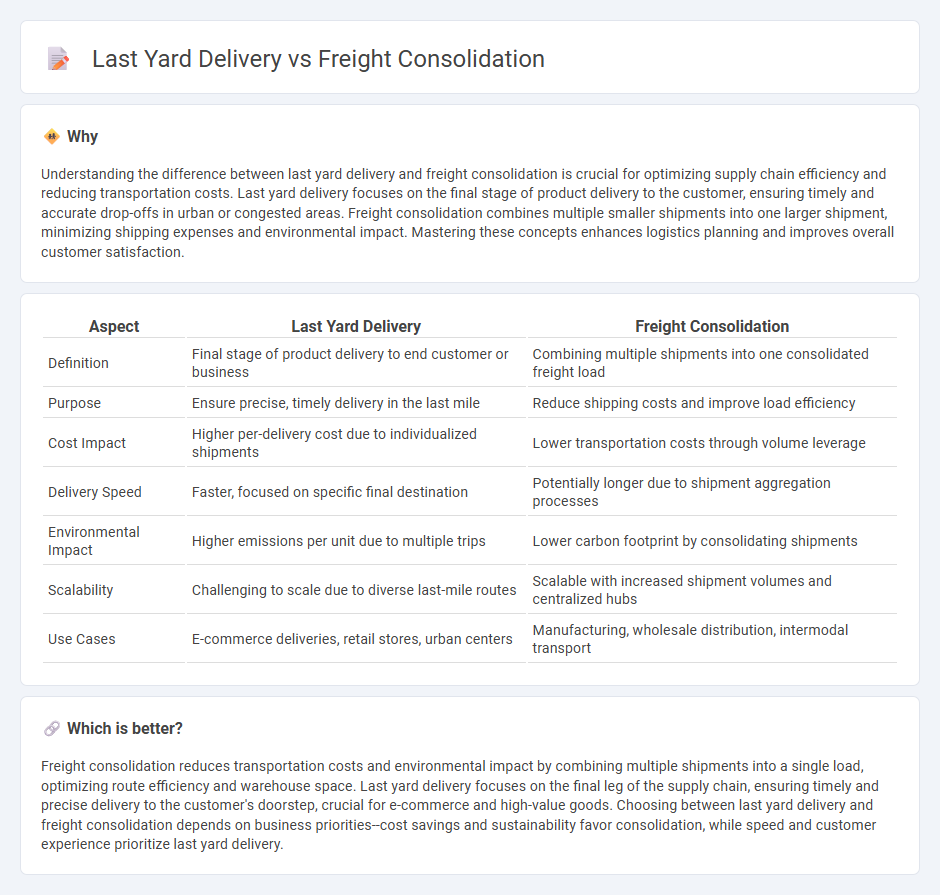 Last Yard Delivery vs Freight Consolidation

Why

Understanding the difference between last yard delivery and freight consolidation is crucial for optimizing supply chain efficiency and reducing transportation costs. Last yard delivery focuses on the final stage of product delivery to the customer, ensuring timely and accurate drop-offs in urban or congested areas. Freight consolidation combines multiple smaller shipments into one larger shipment, minimizing shipping expenses and environmental impact. Mastering these concepts enhances logistics planning and improves overall customer satisfaction.

| Aspect | Last Yard Delivery | Freight Consolidation |
|---|---|---|
| Definition | Final stage of product delivery to end customer or business | Combining multiple shipments into one consolidated freight load |
| Purpose | Ensure precise, timely delivery in the last mile | Reduce shipping costs and improve load efficiency |
| Cost Impact | Higher per-delivery cost due to individualized shipments | Lower transportation costs through volume leverage |
| Delivery Speed | Faster, focused on specific final destination | Potentially longer due to shipment aggregation processes |
| Environmental Impact | Higher emissions per unit due to multiple trips | Lower carbon footprint by consolidating shipments |
| Scalability | Challenging to scale due to diverse last-mile routes | Scalable with increased shipment volumes and centralized hubs |
| Use Cases | E-commerce deliveries, retail stores, urban centers | Manufacturing, wholesale distribution, intermodal transport |

Which is better?

Freight consolidation reduces transportation costs and environmental impact by combining multiple shipments into a single load, optimizing route efficiency and warehouse space. Last yard delivery focuses on the final leg of the supply chain, ensuring timely and precise delivery to the customer's doorstep, crucial for e-commerce and high-value goods. Choosing between last yard delivery and freight consolidation depends on business priorities--cost savings and sustainability favor consolidation, while speed and customer experience prioritize last yard delivery.