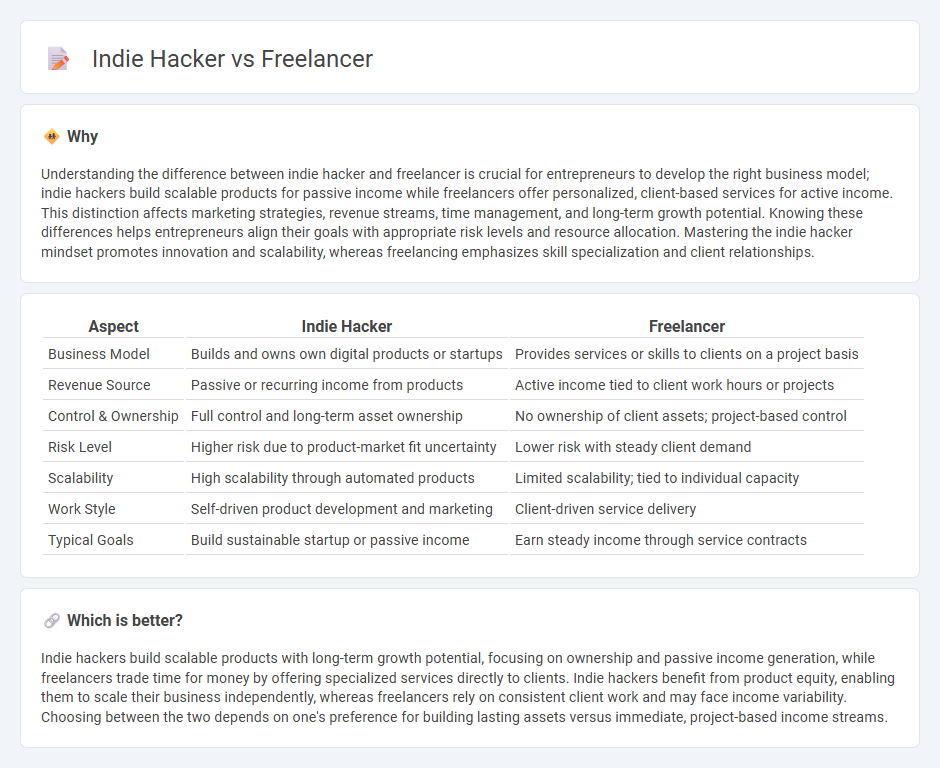 Indie Hacker vs Freelancer

Why

Understanding the difference between indie hacker and freelancer is crucial for entrepreneurs to develop the right business model; indie hackers build scalable products for passive income while freelancers offer personalized, client-based services for active income. This distinction affects marketing strategies, revenue streams, time management, and long-term growth potential. Knowing these differences helps entrepreneurs align their goals with appropriate risk levels and resource allocation. Mastering the indie hacker mindset promotes innovation and scalability, whereas freelancing emphasizes skill specialization and client relationships.

| Aspect | Indie Hacker | Freelancer |
|---|---|---|
| Business Model | Builds and owns own digital products or startups | Provides services or skills to clients on a project basis |
| Revenue Source | Passive or recurring income from products | Active income tied to client work hours or projects |
| Control & Ownership | Full control and long-term asset ownership | No ownership of client assets; project-based control |
| Risk Level | Higher risk due to product-market fit uncertainty | Lower risk with steady client demand |
| Scalability | High scalability through automated products | Limited scalability; tied to individual capacity |
| Work Style | Self-driven product development and marketing | Client-driven service delivery |
| Typical Goals | Build sustainable startup or passive income | Earn steady income through service contracts |

Which is better?

Indie hackers build scalable products with long-term growth potential, focusing on ownership and passive income generation, while freelancers trade time for money by offering specialized services directly to clients. Indie hackers benefit from product equity, enabling them to scale their business independently, whereas freelancers rely on consistent client work and may face income variability. Choosing between the two depends on one's preference for building lasting assets versus immediate, project-based income streams.