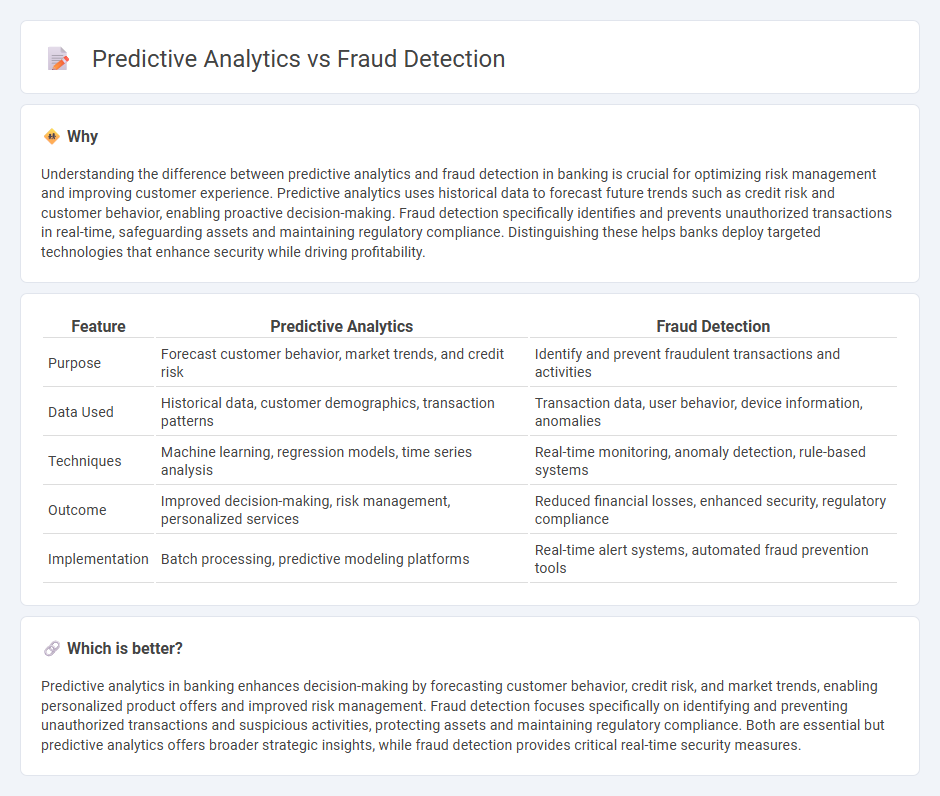 Predictive Analytics vs Fraud Detection

Why

Understanding the difference between predictive analytics and fraud detection in banking is crucial for optimizing risk management and improving customer experience. Predictive analytics uses historical data to forecast future trends such as credit risk and customer behavior, enabling proactive decision-making. Fraud detection specifically identifies and prevents unauthorized transactions in real-time, safeguarding assets and maintaining regulatory compliance. Distinguishing these helps banks deploy targeted technologies that enhance security while driving profitability.

| Feature | Predictive Analytics | Fraud Detection |
|---|---|---|
| Purpose | Forecast customer behavior, market trends, and credit risk | Identify and prevent fraudulent transactions and activities |
| Data Used | Historical data, customer demographics, transaction patterns | Transaction data, user behavior, device information, anomalies |
| Techniques | Machine learning, regression models, time series analysis | Real-time monitoring, anomaly detection, rule-based systems |
| Outcome | Improved decision-making, risk management, personalized services | Reduced financial losses, enhanced security, regulatory compliance |
| Implementation | Batch processing, predictive modeling platforms | Real-time alert systems, automated fraud prevention tools |

Which is better?

Predictive analytics in banking enhances decision-making by forecasting customer behavior, credit risk, and market trends, enabling personalized product offers and improved risk management. Fraud detection focuses specifically on identifying and preventing unauthorized transactions and suspicious activities, protecting assets and maintaining regulatory compliance. Both are essential but predictive analytics offers broader strategic insights, while fraud detection provides critical real-time security measures.