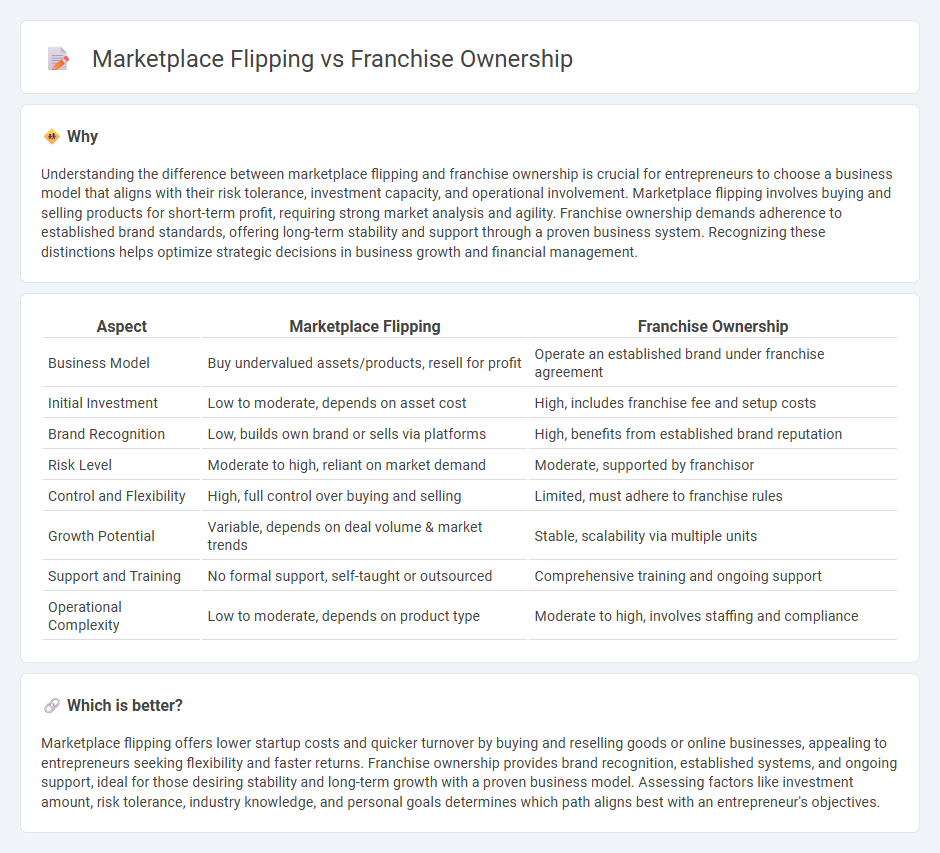 Marketplace Flipping vs Franchise Ownership

Why

Understanding the difference between marketplace flipping and franchise ownership is crucial for entrepreneurs to choose a business model that aligns with their risk tolerance, investment capacity, and operational involvement. Marketplace flipping involves buying and selling products for short-term profit, requiring strong market analysis and agility. Franchise ownership demands adherence to established brand standards, offering long-term stability and support through a proven business system. Recognizing these distinctions helps optimize strategic decisions in business growth and financial management.

| Aspect | Marketplace Flipping | Franchise Ownership |
|---|---|---|
| Business Model | Buy undervalued assets/products, resell for profit | Operate an established brand under franchise agreement |
| Initial Investment | Low to moderate, depends on asset cost | High, includes franchise fee and setup costs |
| Brand Recognition | Low, builds own brand or sells via platforms | High, benefits from established brand reputation |
| Risk Level | Moderate to high, reliant on market demand | Moderate, supported by franchisor |
| Control and Flexibility | High, full control over buying and selling | Limited, must adhere to franchise rules |
| Growth Potential | Variable, depends on deal volume & market trends | Stable, scalability via multiple units |
| Support and Training | No formal support, self-taught or outsourced | Comprehensive training and ongoing support |
| Operational Complexity | Low to moderate, depends on product type | Moderate to high, involves staffing and compliance |

Which is better?

Marketplace flipping offers lower startup costs and quicker turnover by buying and reselling goods or online businesses, appealing to entrepreneurs seeking flexibility and faster returns. Franchise ownership provides brand recognition, established systems, and ongoing support, ideal for those desiring stability and long-term growth with a proven business model. Assessing factors like investment amount, risk tolerance, industry knowledge, and personal goals determines which path aligns best with an entrepreneur's objectives.