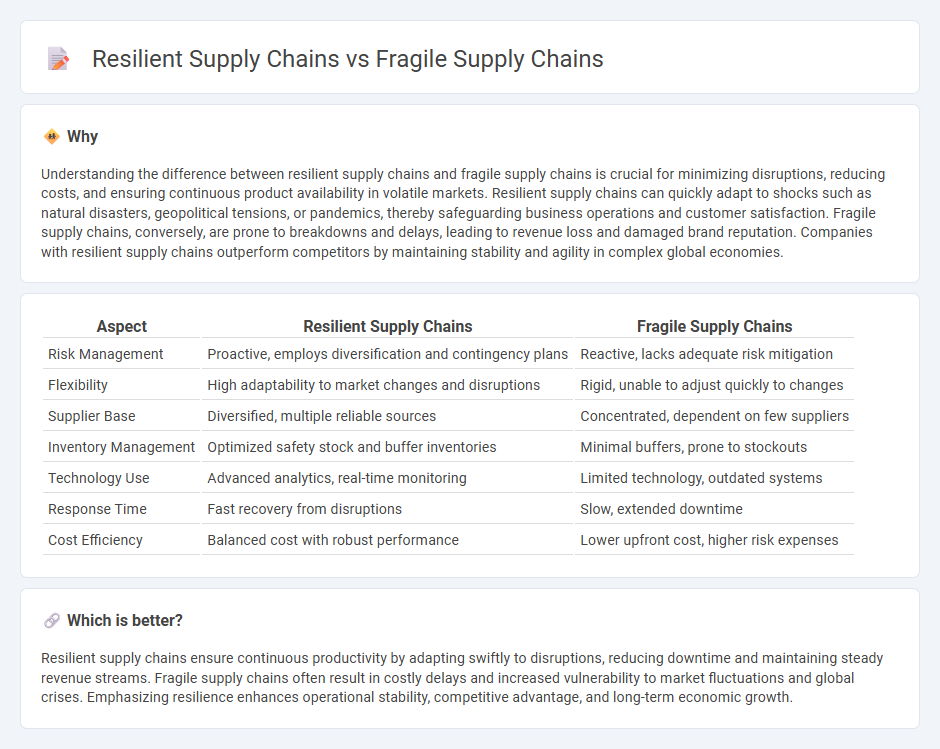 Resilient Supply Chains vs Fragile Supply Chains

Why

Understanding the difference between resilient supply chains and fragile supply chains is crucial for minimizing disruptions, reducing costs, and ensuring continuous product availability in volatile markets. Resilient supply chains can quickly adapt to shocks such as natural disasters, geopolitical tensions, or pandemics, thereby safeguarding business operations and customer satisfaction. Fragile supply chains, conversely, are prone to breakdowns and delays, leading to revenue loss and damaged brand reputation. Companies with resilient supply chains outperform competitors by maintaining stability and agility in complex global economies.

| Aspect | Resilient Supply Chains | Fragile Supply Chains |
|---|---|---|
| Risk Management | Proactive, employs diversification and contingency plans | Reactive, lacks adequate risk mitigation |
| Flexibility | High adaptability to market changes and disruptions | Rigid, unable to adjust quickly to changes |
| Supplier Base | Diversified, multiple reliable sources | Concentrated, dependent on few suppliers |
| Inventory Management | Optimized safety stock and buffer inventories | Minimal buffers, prone to stockouts |
| Technology Use | Advanced analytics, real-time monitoring | Limited technology, outdated systems |
| Response Time | Fast recovery from disruptions | Slow, extended downtime |
| Cost Efficiency | Balanced cost with robust performance | Lower upfront cost, higher risk expenses |

Which is better?

Resilient supply chains ensure continuous productivity by adapting swiftly to disruptions, reducing downtime and maintaining steady revenue streams. Fragile supply chains often result in costly delays and increased vulnerability to market fluctuations and global crises. Emphasizing resilience enhances operational stability, competitive advantage, and long-term economic growth.