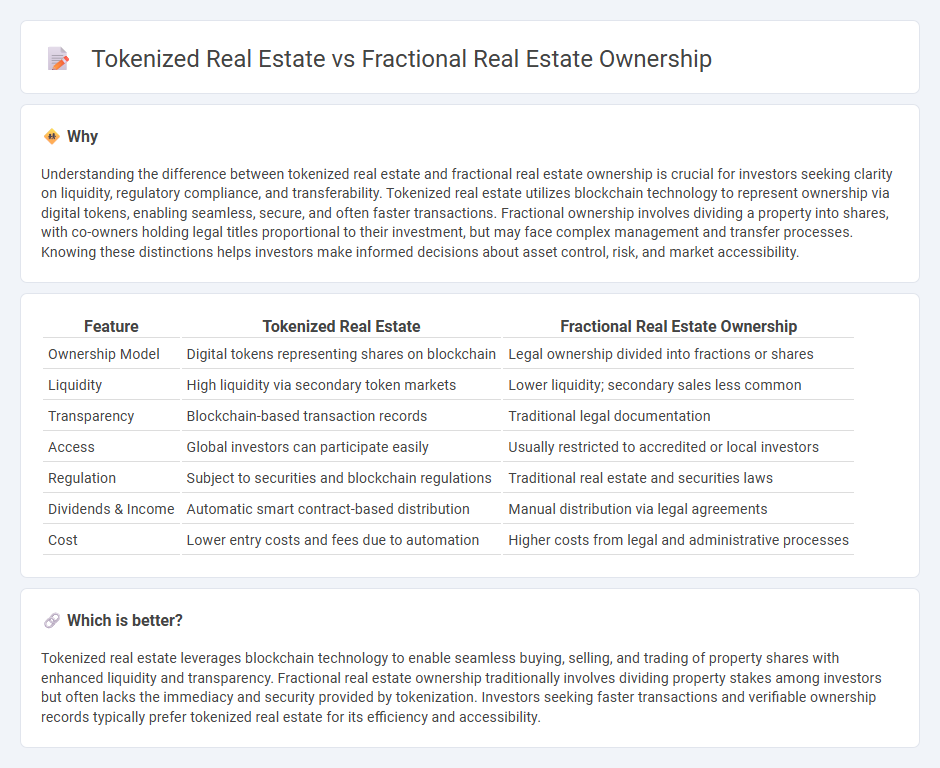 Tokenized Real Estate vs Fractional Real Estate Ownership

Why

Understanding the difference between tokenized real estate and fractional real estate ownership is crucial for investors seeking clarity on liquidity, regulatory compliance, and transferability. Tokenized real estate utilizes blockchain technology to represent ownership via digital tokens, enabling seamless, secure, and often faster transactions. Fractional ownership involves dividing a property into shares, with co-owners holding legal titles proportional to their investment, but may face complex management and transfer processes. Knowing these distinctions helps investors make informed decisions about asset control, risk, and market accessibility.

| Feature | Tokenized Real Estate | Fractional Real Estate Ownership |
|---|---|---|
| Ownership Model | Digital tokens representing shares on blockchain | Legal ownership divided into fractions or shares |
| Liquidity | High liquidity via secondary token markets | Lower liquidity; secondary sales less common |
| Transparency | Blockchain-based transaction records | Traditional legal documentation |
| Access | Global investors can participate easily | Usually restricted to accredited or local investors |
| Regulation | Subject to securities and blockchain regulations | Traditional real estate and securities laws |
| Dividends & Income | Automatic smart contract-based distribution | Manual distribution via legal agreements |
| Cost | Lower entry costs and fees due to automation | Higher costs from legal and administrative processes |

Which is better?

Tokenized real estate leverages blockchain technology to enable seamless buying, selling, and trading of property shares with enhanced liquidity and transparency. Fractional real estate ownership traditionally involves dividing property stakes among investors but often lacks the immediacy and security provided by tokenization. Investors seeking faster transactions and verifiable ownership records typically prefer tokenized real estate for its efficiency and accessibility.