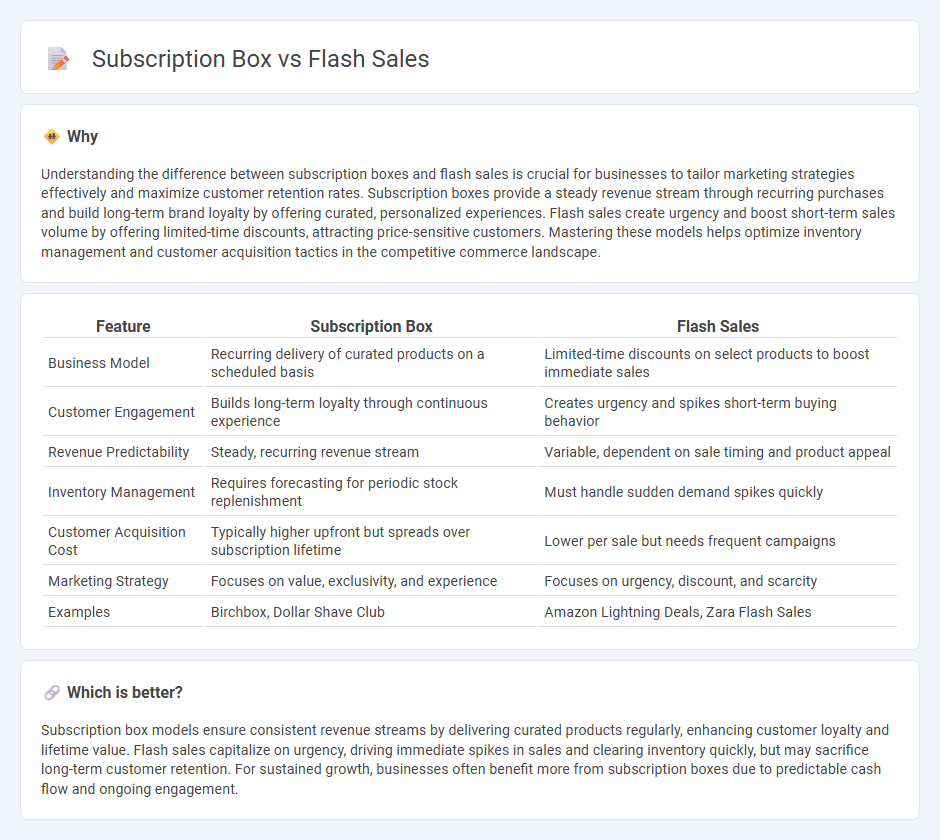 Subscription Box vs Flash Sales

Why

Understanding the difference between subscription boxes and flash sales is crucial for businesses to tailor marketing strategies effectively and maximize customer retention rates. Subscription boxes provide a steady revenue stream through recurring purchases and build long-term brand loyalty by offering curated, personalized experiences. Flash sales create urgency and boost short-term sales volume by offering limited-time discounts, attracting price-sensitive customers. Mastering these models helps optimize inventory management and customer acquisition tactics in the competitive commerce landscape.

| Feature | Subscription Box | Flash Sales |
|---|---|---|
| Business Model | Recurring delivery of curated products on a scheduled basis | Limited-time discounts on select products to boost immediate sales |
| Customer Engagement | Builds long-term loyalty through continuous experience | Creates urgency and spikes short-term buying behavior |
| Revenue Predictability | Steady, recurring revenue stream | Variable, dependent on sale timing and product appeal |
| Inventory Management | Requires forecasting for periodic stock replenishment | Must handle sudden demand spikes quickly |
| Customer Acquisition Cost | Typically higher upfront but spreads over subscription lifetime | Lower per sale but needs frequent campaigns |
| Marketing Strategy | Focuses on value, exclusivity, and experience | Focuses on urgency, discount, and scarcity |
| Examples | Birchbox, Dollar Shave Club | Amazon Lightning Deals, Zara Flash Sales |

Which is better?

Subscription box models ensure consistent revenue streams by delivering curated products regularly, enhancing customer loyalty and lifetime value. Flash sales capitalize on urgency, driving immediate spikes in sales and clearing inventory quickly, but may sacrifice long-term customer retention. For sustained growth, businesses often benefit more from subscription boxes due to predictable cash flow and ongoing engagement.