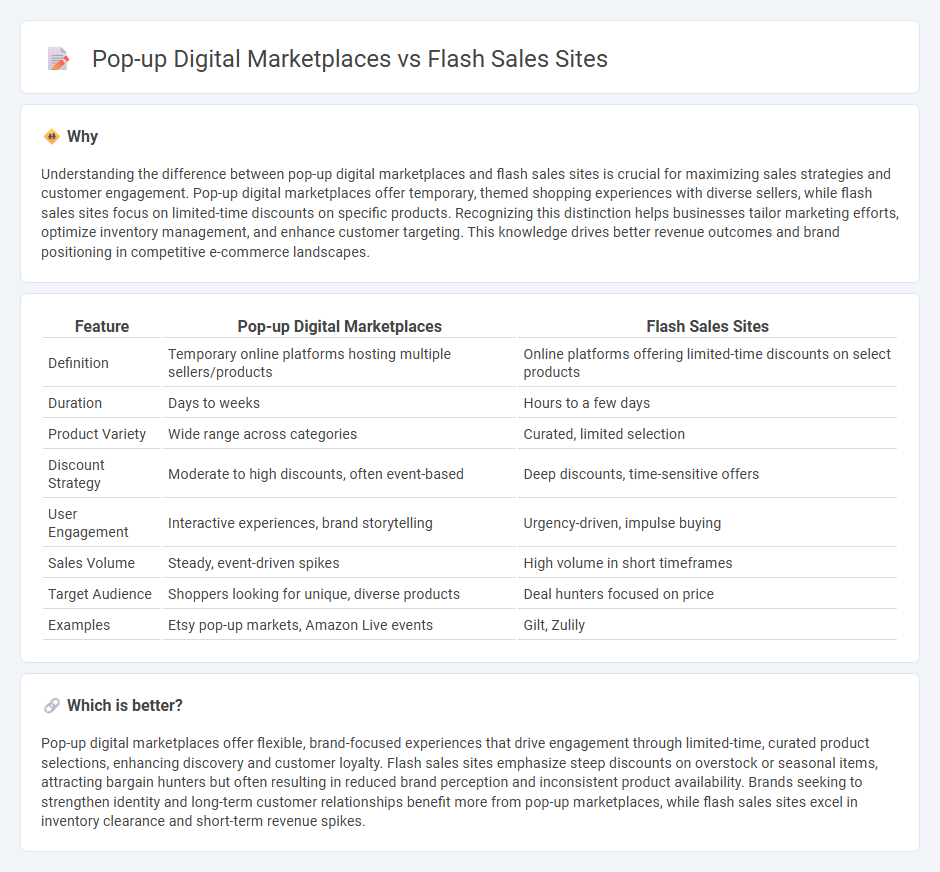 Pop-up Digital Marketplaces vs Flash Sales Sites

Why

Understanding the difference between pop-up digital marketplaces and flash sales sites is crucial for maximizing sales strategies and customer engagement. Pop-up digital marketplaces offer temporary, themed shopping experiences with diverse sellers, while flash sales sites focus on limited-time discounts on specific products. Recognizing this distinction helps businesses tailor marketing efforts, optimize inventory management, and enhance customer targeting. This knowledge drives better revenue outcomes and brand positioning in competitive e-commerce landscapes.

| Feature | Pop-up Digital Marketplaces | Flash Sales Sites |
|---|---|---|
| Definition | Temporary online platforms hosting multiple sellers/products | Online platforms offering limited-time discounts on select products |
| Duration | Days to weeks | Hours to a few days |
| Product Variety | Wide range across categories | Curated, limited selection |
| Discount Strategy | Moderate to high discounts, often event-based | Deep discounts, time-sensitive offers |
| User Engagement | Interactive experiences, brand storytelling | Urgency-driven, impulse buying |
| Sales Volume | Steady, event-driven spikes | High volume in short timeframes |
| Target Audience | Shoppers looking for unique, diverse products | Deal hunters focused on price |
| Examples | Etsy pop-up markets, Amazon Live events | Gilt, Zulily |

Which is better?

Pop-up digital marketplaces offer flexible, brand-focused experiences that drive engagement through limited-time, curated product selections, enhancing discovery and customer loyalty. Flash sales sites emphasize steep discounts on overstock or seasonal items, attracting bargain hunters but often resulting in reduced brand perception and inconsistent product availability. Brands seeking to strengthen identity and long-term customer relationships benefit more from pop-up marketplaces, while flash sales sites excel in inventory clearance and short-term revenue spikes.