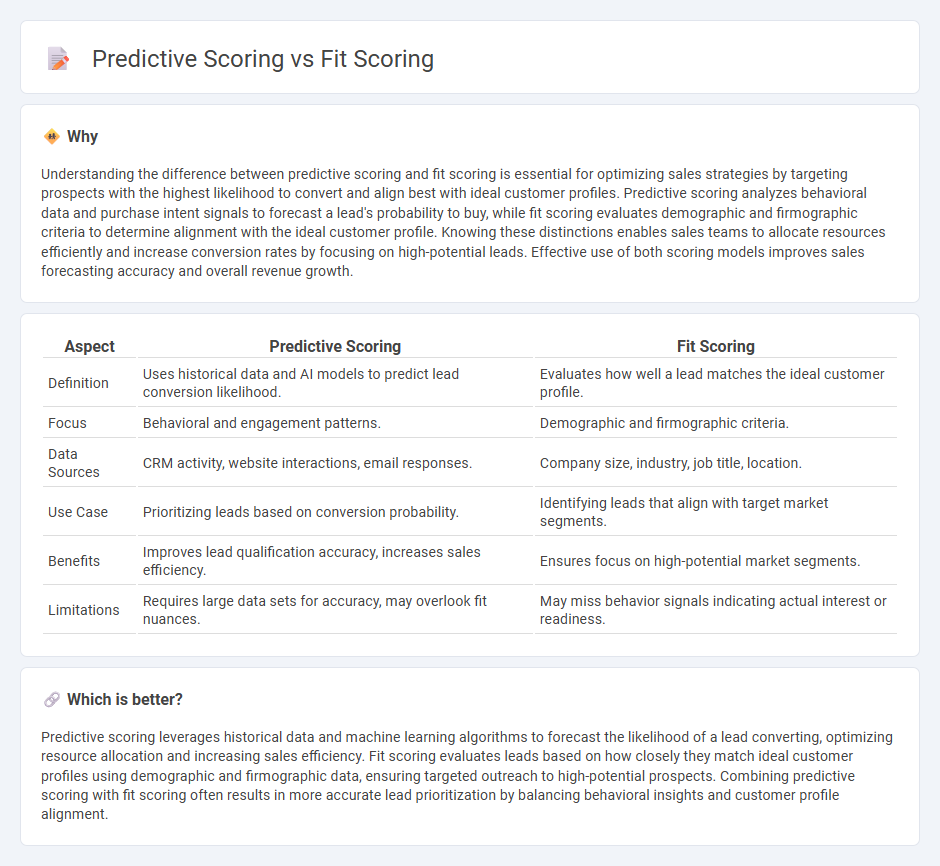 Predictive Scoring vs Fit Scoring

Why

Understanding the difference between predictive scoring and fit scoring is essential for optimizing sales strategies by targeting prospects with the highest likelihood to convert and align best with ideal customer profiles. Predictive scoring analyzes behavioral data and purchase intent signals to forecast a lead's probability to buy, while fit scoring evaluates demographic and firmographic criteria to determine alignment with the ideal customer profile. Knowing these distinctions enables sales teams to allocate resources efficiently and increase conversion rates by focusing on high-potential leads. Effective use of both scoring models improves sales forecasting accuracy and overall revenue growth.

| Aspect | Predictive Scoring | Fit Scoring |
|---|---|---|
| Definition | Uses historical data and AI models to predict lead conversion likelihood. | Evaluates how well a lead matches the ideal customer profile. |
| Focus | Behavioral and engagement patterns. | Demographic and firmographic criteria. |
| Data Sources | CRM activity, website interactions, email responses. | Company size, industry, job title, location. |
| Use Case | Prioritizing leads based on conversion probability. | Identifying leads that align with target market segments. |
| Benefits | Improves lead qualification accuracy, increases sales efficiency. | Ensures focus on high-potential market segments. |
| Limitations | Requires large data sets for accuracy, may overlook fit nuances. | May miss behavior signals indicating actual interest or readiness. |

Which is better?

Predictive scoring leverages historical data and machine learning algorithms to forecast the likelihood of a lead converting, optimizing resource allocation and increasing sales efficiency. Fit scoring evaluates leads based on how closely they match ideal customer profiles using demographic and firmographic data, ensuring targeted outreach to high-potential prospects. Combining predictive scoring with fit scoring often results in more accurate lead prioritization by balancing behavioral insights and customer profile alignment.