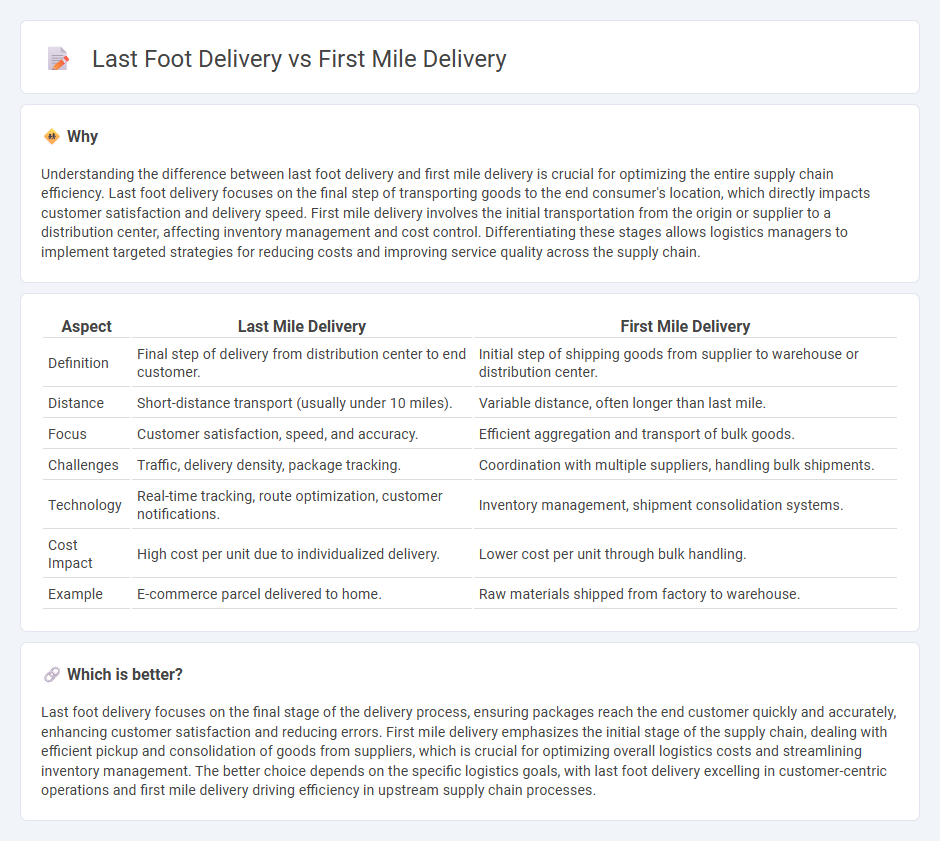 Last Foot Delivery vs First Mile Delivery

Why

Understanding the difference between last foot delivery and first mile delivery is crucial for optimizing the entire supply chain efficiency. Last foot delivery focuses on the final step of transporting goods to the end consumer's location, which directly impacts customer satisfaction and delivery speed. First mile delivery involves the initial transportation from the origin or supplier to a distribution center, affecting inventory management and cost control. Differentiating these stages allows logistics managers to implement targeted strategies for reducing costs and improving service quality across the supply chain.

| Aspect | Last Mile Delivery | First Mile Delivery |
|---|---|---|
| Definition | Final step of delivery from distribution center to end customer. | Initial step of shipping goods from supplier to warehouse or distribution center. |
| Distance | Short-distance transport (usually under 10 miles). | Variable distance, often longer than last mile. |
| Focus | Customer satisfaction, speed, and accuracy. | Efficient aggregation and transport of bulk goods. |
| Challenges | Traffic, delivery density, package tracking. | Coordination with multiple suppliers, handling bulk shipments. |
| Technology | Real-time tracking, route optimization, customer notifications. | Inventory management, shipment consolidation systems. |
| Cost Impact | High cost per unit due to individualized delivery. | Lower cost per unit through bulk handling. |
| Example | E-commerce parcel delivered to home. | Raw materials shipped from factory to warehouse. |

Which is better?

Last foot delivery focuses on the final stage of the delivery process, ensuring packages reach the end customer quickly and accurately, enhancing customer satisfaction and reducing errors. First mile delivery emphasizes the initial stage of the supply chain, dealing with efficient pickup and consolidation of goods from suppliers, which is crucial for optimizing overall logistics costs and streamlining inventory management. The better choice depends on the specific logistics goals, with last foot delivery excelling in customer-centric operations and first mile delivery driving efficiency in upstream supply chain processes.