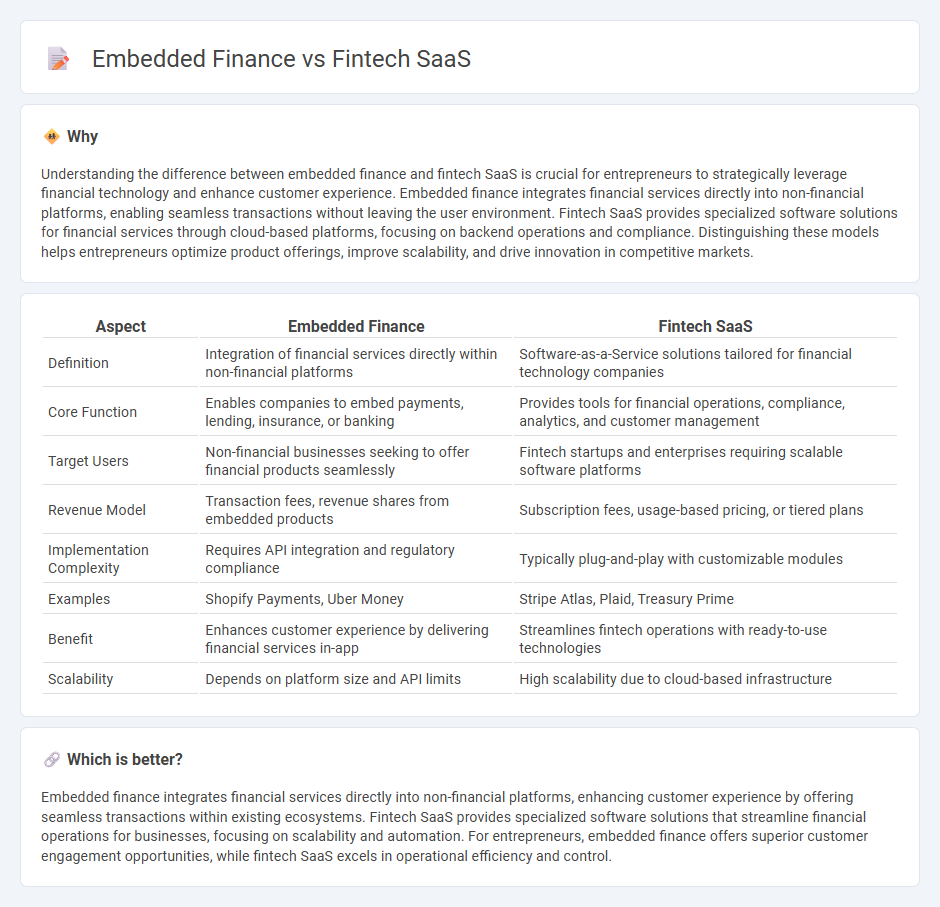 Embedded Finance vs Fintech SaaS

Why

Understanding the difference between embedded finance and fintech SaaS is crucial for entrepreneurs to strategically leverage financial technology and enhance customer experience. Embedded finance integrates financial services directly into non-financial platforms, enabling seamless transactions without leaving the user environment. Fintech SaaS provides specialized software solutions for financial services through cloud-based platforms, focusing on backend operations and compliance. Distinguishing these models helps entrepreneurs optimize product offerings, improve scalability, and drive innovation in competitive markets.

| Aspect | Embedded Finance | Fintech SaaS |
|---|---|---|
| Definition | Integration of financial services directly within non-financial platforms | Software-as-a-Service solutions tailored for financial technology companies |
| Core Function | Enables companies to embed payments, lending, insurance, or banking | Provides tools for financial operations, compliance, analytics, and customer management |
| Target Users | Non-financial businesses seeking to offer financial products seamlessly | Fintech startups and enterprises requiring scalable software platforms |
| Revenue Model | Transaction fees, revenue shares from embedded products | Subscription fees, usage-based pricing, or tiered plans |
| Implementation Complexity | Requires API integration and regulatory compliance | Typically plug-and-play with customizable modules |
| Examples | Shopify Payments, Uber Money | Stripe Atlas, Plaid, Treasury Prime |
| Benefit | Enhances customer experience by delivering financial services in-app | Streamlines fintech operations with ready-to-use technologies |
| Scalability | Depends on platform size and API limits | High scalability due to cloud-based infrastructure |

Which is better?

Embedded finance integrates financial services directly into non-financial platforms, enhancing customer experience by offering seamless transactions within existing ecosystems. Fintech SaaS provides specialized software solutions that streamline financial operations for businesses, focusing on scalability and automation. For entrepreneurs, embedded finance offers superior customer engagement opportunities, while fintech SaaS excels in operational efficiency and control.