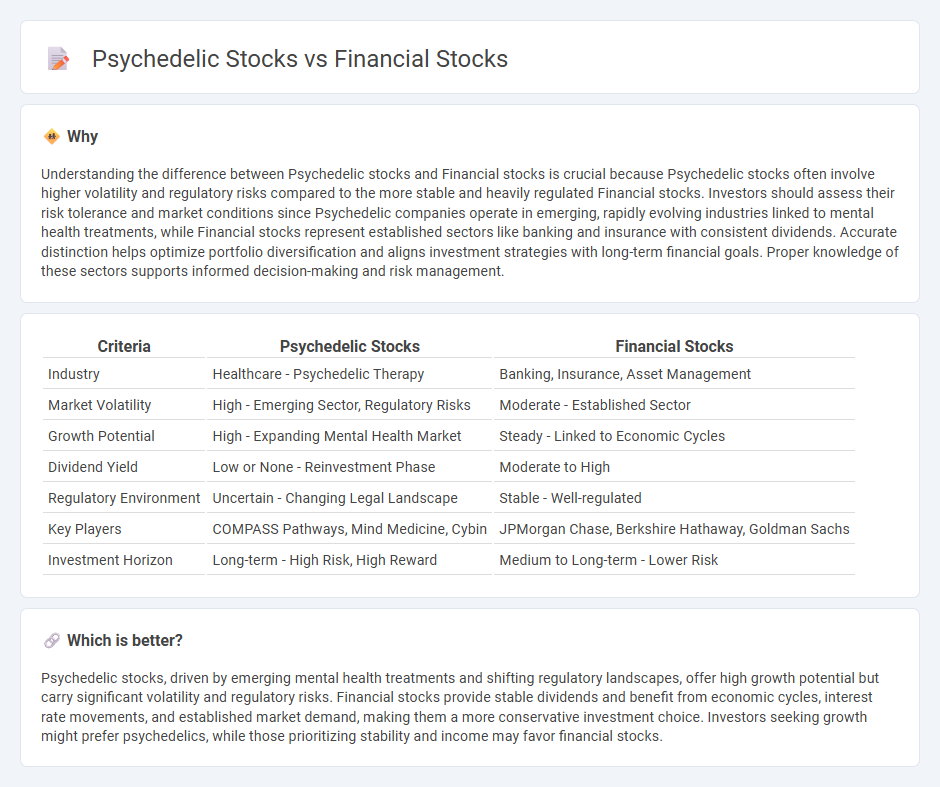 Psychedelic Stocks vs Financial Stocks

Why

Understanding the difference between Psychedelic stocks and Financial stocks is crucial because Psychedelic stocks often involve higher volatility and regulatory risks compared to the more stable and heavily regulated Financial stocks. Investors should assess their risk tolerance and market conditions since Psychedelic companies operate in emerging, rapidly evolving industries linked to mental health treatments, while Financial stocks represent established sectors like banking and insurance with consistent dividends. Accurate distinction helps optimize portfolio diversification and aligns investment strategies with long-term financial goals. Proper knowledge of these sectors supports informed decision-making and risk management.

| Criteria | Psychedelic Stocks | Financial Stocks |
|---|---|---|
| Industry | Healthcare - Psychedelic Therapy | Banking, Insurance, Asset Management |
| Market Volatility | High - Emerging Sector, Regulatory Risks | Moderate - Established Sector |
| Growth Potential | High - Expanding Mental Health Market | Steady - Linked to Economic Cycles |
| Dividend Yield | Low or None - Reinvestment Phase | Moderate to High |
| Regulatory Environment | Uncertain - Changing Legal Landscape | Stable - Well-regulated |
| Key Players | COMPASS Pathways, Mind Medicine, Cybin | JPMorgan Chase, Berkshire Hathaway, Goldman Sachs |
| Investment Horizon | Long-term - High Risk, High Reward | Medium to Long-term - Lower Risk |

Which is better?

Psychedelic stocks, driven by emerging mental health treatments and shifting regulatory landscapes, offer high growth potential but carry significant volatility and regulatory risks. Financial stocks provide stable dividends and benefit from economic cycles, interest rate movements, and established market demand, making them a more conservative investment choice. Investors seeking growth might prefer psychedelics, while those prioritizing stability and income may favor financial stocks.