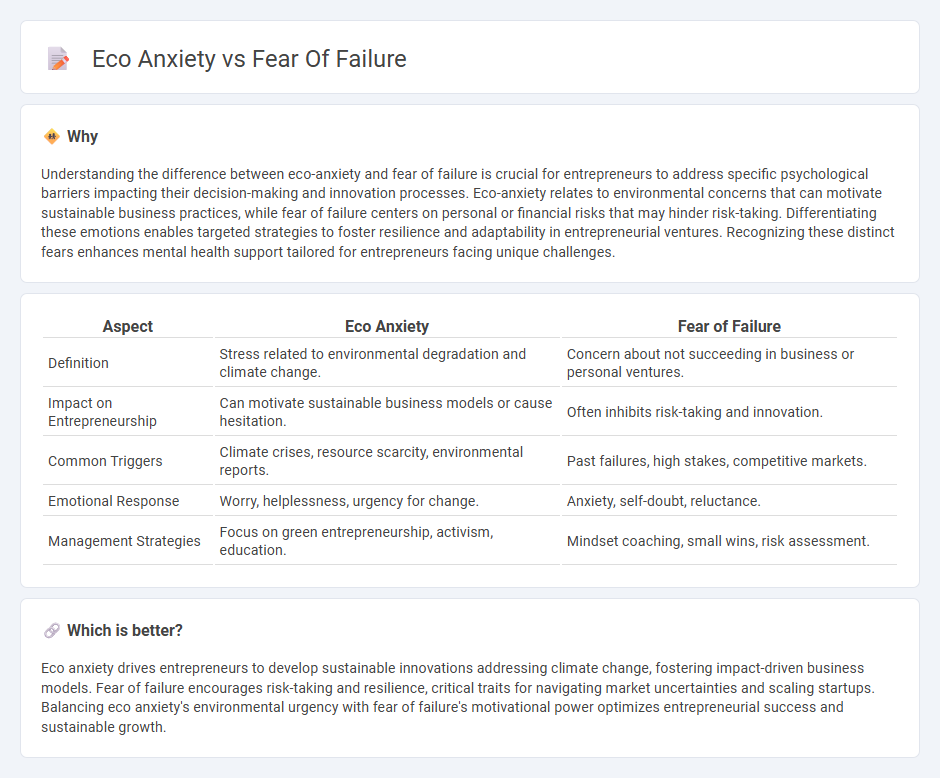 Eco Anxiety vs Fear Of Failure

Why

Understanding the difference between eco-anxiety and fear of failure is crucial for entrepreneurs to address specific psychological barriers impacting their decision-making and innovation processes. Eco-anxiety relates to environmental concerns that can motivate sustainable business practices, while fear of failure centers on personal or financial risks that may hinder risk-taking. Differentiating these emotions enables targeted strategies to foster resilience and adaptability in entrepreneurial ventures. Recognizing these distinct fears enhances mental health support tailored for entrepreneurs facing unique challenges.

| Aspect | Eco Anxiety | Fear of Failure |
|---|---|---|
| Definition | Stress related to environmental degradation and climate change. | Concern about not succeeding in business or personal ventures. |
| Impact on Entrepreneurship | Can motivate sustainable business models or cause hesitation. | Often inhibits risk-taking and innovation. |
| Common Triggers | Climate crises, resource scarcity, environmental reports. | Past failures, high stakes, competitive markets. |
| Emotional Response | Worry, helplessness, urgency for change. | Anxiety, self-doubt, reluctance. |
| Management Strategies | Focus on green entrepreneurship, activism, education. | Mindset coaching, small wins, risk assessment. |

Which is better?

Eco anxiety drives entrepreneurs to develop sustainable innovations addressing climate change, fostering impact-driven business models. Fear of failure encourages risk-taking and resilience, critical traits for navigating market uncertainties and scaling startups. Balancing eco anxiety's environmental urgency with fear of failure's motivational power optimizes entrepreneurial success and sustainable growth.