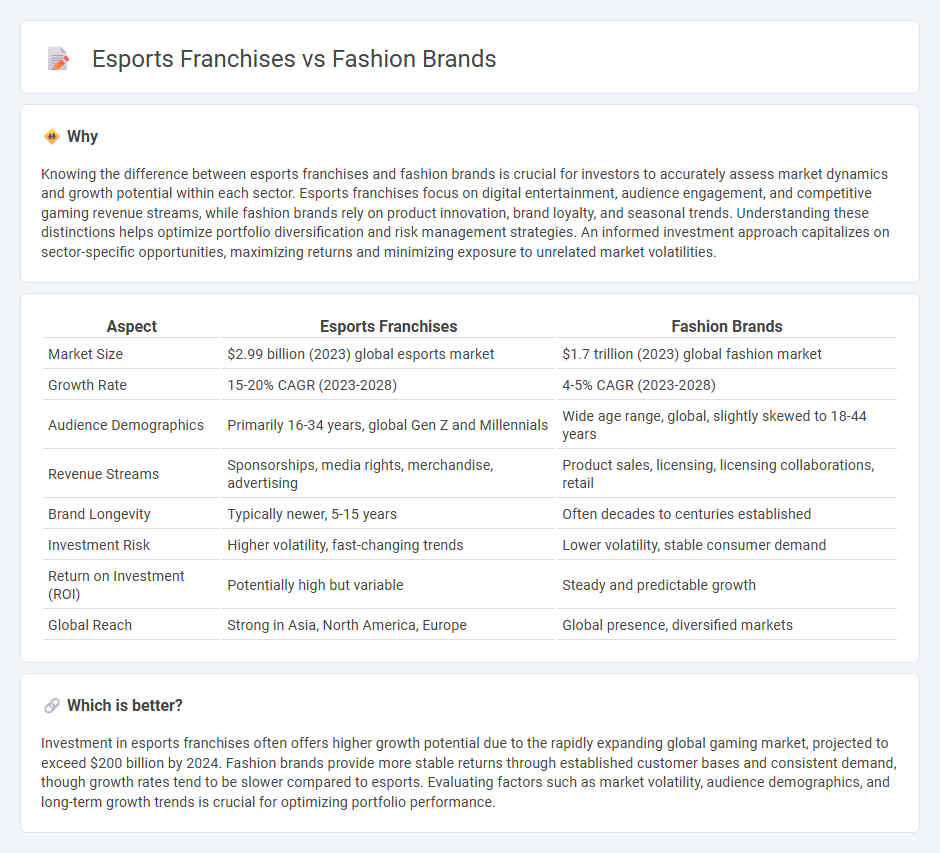 Esports Franchises vs Fashion Brands

Why

Knowing the difference between esports franchises and fashion brands is crucial for investors to accurately assess market dynamics and growth potential within each sector. Esports franchises focus on digital entertainment, audience engagement, and competitive gaming revenue streams, while fashion brands rely on product innovation, brand loyalty, and seasonal trends. Understanding these distinctions helps optimize portfolio diversification and risk management strategies. An informed investment approach capitalizes on sector-specific opportunities, maximizing returns and minimizing exposure to unrelated market volatilities.

| Aspect | Esports Franchises | Fashion Brands |
|---|---|---|
| Market Size | \$2.99 billion (2023) global esports market | \$1.7 trillion (2023) global fashion market |
| Growth Rate | 15-20% CAGR (2023-2028) | 4-5% CAGR (2023-2028) |
| Audience Demographics | Primarily 16-34 years, global Gen Z and Millennials | Wide age range, global, slightly skewed to 18-44 years |
| Revenue Streams | Sponsorships, media rights, merchandise, advertising | Product sales, licensing, licensing collaborations, retail |
| Brand Longevity | Typically newer, 5-15 years | Often decades to centuries established |
| Investment Risk | Higher volatility, fast-changing trends | Lower volatility, stable consumer demand |
| Return on Investment (ROI) | Potentially high but variable | Steady and predictable growth |
| Global Reach | Strong in Asia, North America, Europe | Global presence, diversified markets |

Which is better?

Investment in esports franchises often offers higher growth potential due to the rapidly expanding global gaming market, projected to exceed \$200 billion by 2024. Fashion brands provide more stable returns through established customer bases and consistent demand, though growth rates tend to be slower compared to esports. Evaluating factors such as market volatility, audience demographics, and long-term growth trends is crucial for optimizing portfolio performance.