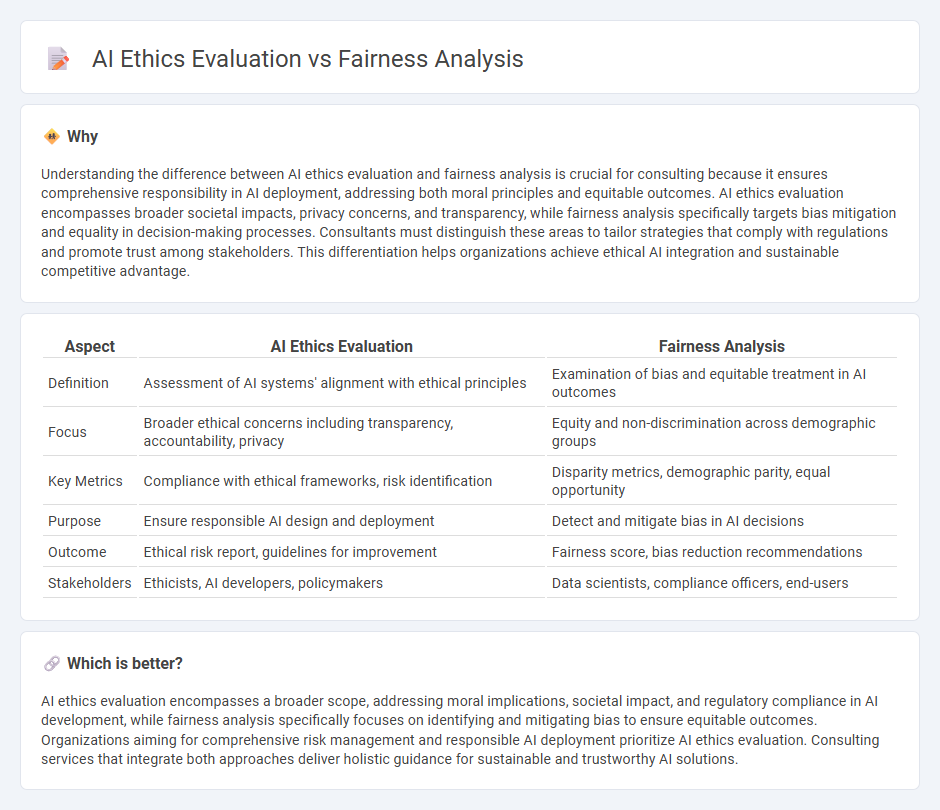 AI Ethics Evaluation vs Fairness Analysis

Why

Understanding the difference between AI ethics evaluation and fairness analysis is crucial for consulting because it ensures comprehensive responsibility in AI deployment, addressing both moral principles and equitable outcomes. AI ethics evaluation encompasses broader societal impacts, privacy concerns, and transparency, while fairness analysis specifically targets bias mitigation and equality in decision-making processes. Consultants must distinguish these areas to tailor strategies that comply with regulations and promote trust among stakeholders. This differentiation helps organizations achieve ethical AI integration and sustainable competitive advantage.

| Aspect | AI Ethics Evaluation | Fairness Analysis |
|---|---|---|
| Definition | Assessment of AI systems' alignment with ethical principles | Examination of bias and equitable treatment in AI outcomes |
| Focus | Broader ethical concerns including transparency, accountability, privacy | Equity and non-discrimination across demographic groups |
| Key Metrics | Compliance with ethical frameworks, risk identification | Disparity metrics, demographic parity, equal opportunity |
| Purpose | Ensure responsible AI design and deployment | Detect and mitigate bias in AI decisions |
| Outcome | Ethical risk report, guidelines for improvement | Fairness score, bias reduction recommendations |
| Stakeholders | Ethicists, AI developers, policymakers | Data scientists, compliance officers, end-users |

Which is better?

AI ethics evaluation encompasses a broader scope, addressing moral implications, societal impact, and regulatory compliance in AI development, while fairness analysis specifically focuses on identifying and mitigating bias to ensure equitable outcomes. Organizations aiming for comprehensive risk management and responsible AI deployment prioritize AI ethics evaluation. Consulting services that integrate both approaches deliver holistic guidance for sustainable and trustworthy AI solutions.