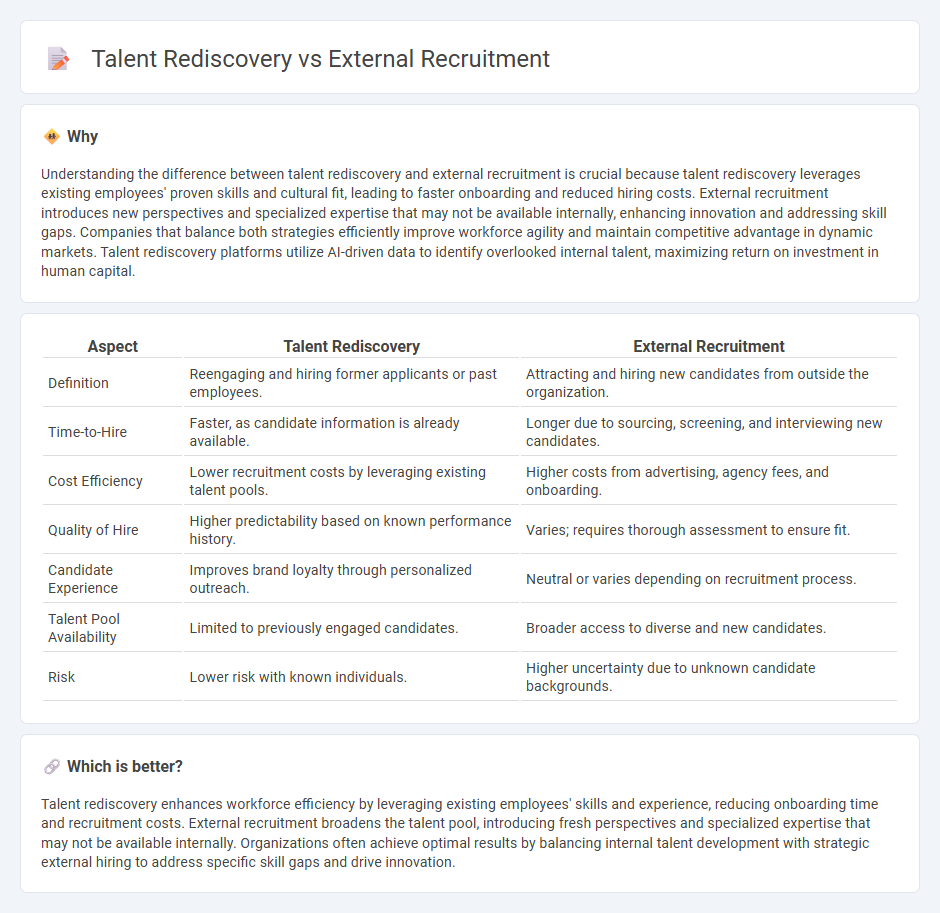 Talent Rediscovery vs External Recruitment

Why

Understanding the difference between talent rediscovery and external recruitment is crucial because talent rediscovery leverages existing employees' proven skills and cultural fit, leading to faster onboarding and reduced hiring costs. External recruitment introduces new perspectives and specialized expertise that may not be available internally, enhancing innovation and addressing skill gaps. Companies that balance both strategies efficiently improve workforce agility and maintain competitive advantage in dynamic markets. Talent rediscovery platforms utilize AI-driven data to identify overlooked internal talent, maximizing return on investment in human capital.

| Aspect | Talent Rediscovery | External Recruitment |
|---|---|---|
| Definition | Reengaging and hiring former applicants or past employees. | Attracting and hiring new candidates from outside the organization. |
| Time-to-Hire | Faster, as candidate information is already available. | Longer due to sourcing, screening, and interviewing new candidates. |
| Cost Efficiency | Lower recruitment costs by leveraging existing talent pools. | Higher costs from advertising, agency fees, and onboarding. |
| Quality of Hire | Higher predictability based on known performance history. | Varies; requires thorough assessment to ensure fit. |
| Candidate Experience | Improves brand loyalty through personalized outreach. | Neutral or varies depending on recruitment process. |
| Talent Pool Availability | Limited to previously engaged candidates. | Broader access to diverse and new candidates. |
| Risk | Lower risk with known individuals. | Higher uncertainty due to unknown candidate backgrounds. |

Which is better?

Talent rediscovery enhances workforce efficiency by leveraging existing employees' skills and experience, reducing onboarding time and recruitment costs. External recruitment broadens the talent pool, introducing fresh perspectives and specialized expertise that may not be available internally. Organizations often achieve optimal results by balancing internal talent development with strategic external hiring to address specific skill gaps and drive innovation.