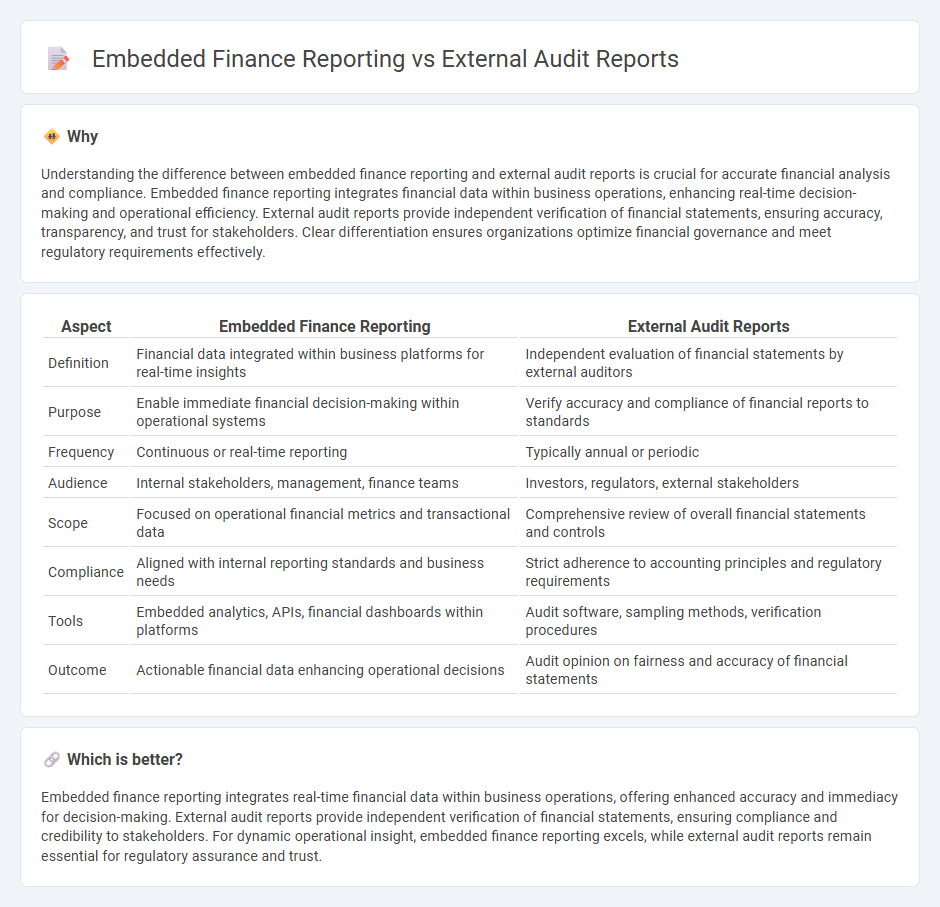 Embedded Finance Reporting vs External Audit Reports

Why

Understanding the difference between embedded finance reporting and external audit reports is crucial for accurate financial analysis and compliance. Embedded finance reporting integrates financial data within business operations, enhancing real-time decision-making and operational efficiency. External audit reports provide independent verification of financial statements, ensuring accuracy, transparency, and trust for stakeholders. Clear differentiation ensures organizations optimize financial governance and meet regulatory requirements effectively.

| Aspect | Embedded Finance Reporting | External Audit Reports |
|---|---|---|
| Definition | Financial data integrated within business platforms for real-time insights | Independent evaluation of financial statements by external auditors |
| Purpose | Enable immediate financial decision-making within operational systems | Verify accuracy and compliance of financial reports to standards |
| Frequency | Continuous or real-time reporting | Typically annual or periodic |
| Audience | Internal stakeholders, management, finance teams | Investors, regulators, external stakeholders |
| Scope | Focused on operational financial metrics and transactional data | Comprehensive review of overall financial statements and controls |
| Compliance | Aligned with internal reporting standards and business needs | Strict adherence to accounting principles and regulatory requirements |
| Tools | Embedded analytics, APIs, financial dashboards within platforms | Audit software, sampling methods, verification procedures |
| Outcome | Actionable financial data enhancing operational decisions | Audit opinion on fairness and accuracy of financial statements |

Which is better?

Embedded finance reporting integrates real-time financial data within business operations, offering enhanced accuracy and immediacy for decision-making. External audit reports provide independent verification of financial statements, ensuring compliance and credibility to stakeholders. For dynamic operational insight, embedded finance reporting excels, while external audit reports remain essential for regulatory assurance and trust.