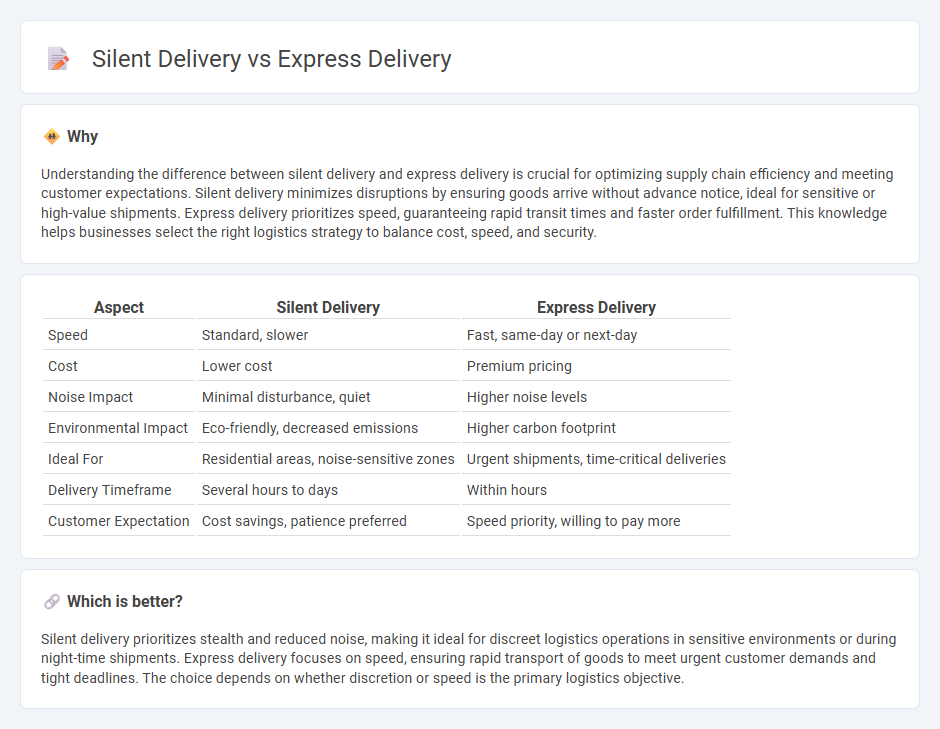 Silent Delivery vs Express Delivery

Why

Understanding the difference between silent delivery and express delivery is crucial for optimizing supply chain efficiency and meeting customer expectations. Silent delivery minimizes disruptions by ensuring goods arrive without advance notice, ideal for sensitive or high-value shipments. Express delivery prioritizes speed, guaranteeing rapid transit times and faster order fulfillment. This knowledge helps businesses select the right logistics strategy to balance cost, speed, and security.

| Aspect | Silent Delivery | Express Delivery |
|---|---|---|
| Speed | Standard, slower | Fast, same-day or next-day |
| Cost | Lower cost | Premium pricing |
| Noise Impact | Minimal disturbance, quiet | Higher noise levels |
| Environmental Impact | Eco-friendly, decreased emissions | Higher carbon footprint |
| Ideal For | Residential areas, noise-sensitive zones | Urgent shipments, time-critical deliveries |
| Delivery Timeframe | Several hours to days | Within hours |
| Customer Expectation | Cost savings, patience preferred | Speed priority, willing to pay more |

Which is better?

Silent delivery prioritizes stealth and reduced noise, making it ideal for discreet logistics operations in sensitive environments or during night-time shipments. Express delivery focuses on speed, ensuring rapid transport of goods to meet urgent customer demands and tight deadlines. The choice depends on whether discretion or speed is the primary logistics objective.