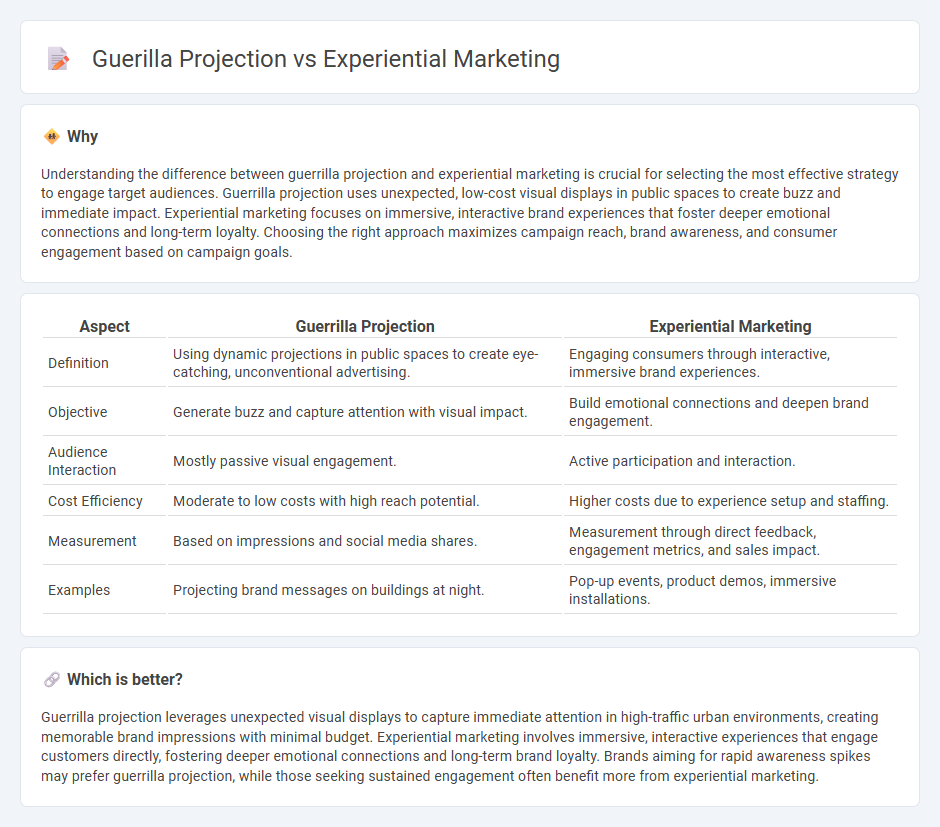 Guerilla Projection vs Experiential Marketing

Why

Understanding the difference between guerrilla projection and experiential marketing is crucial for selecting the most effective strategy to engage target audiences. Guerrilla projection uses unexpected, low-cost visual displays in public spaces to create buzz and immediate impact. Experiential marketing focuses on immersive, interactive brand experiences that foster deeper emotional connections and long-term loyalty. Choosing the right approach maximizes campaign reach, brand awareness, and consumer engagement based on campaign goals.

| Aspect | Guerrilla Projection | Experiential Marketing |
|---|---|---|
| Definition | Using dynamic projections in public spaces to create eye-catching, unconventional advertising. | Engaging consumers through interactive, immersive brand experiences. |
| Objective | Generate buzz and capture attention with visual impact. | Build emotional connections and deepen brand engagement. |
| Audience Interaction | Mostly passive visual engagement. | Active participation and interaction. |
| Cost Efficiency | Moderate to low costs with high reach potential. | Higher costs due to experience setup and staffing. |
| Measurement | Based on impressions and social media shares. | Measurement through direct feedback, engagement metrics, and sales impact. |
| Examples | Projecting brand messages on buildings at night. | Pop-up events, product demos, immersive installations. |

Which is better?

Guerrilla projection leverages unexpected visual displays to capture immediate attention in high-traffic urban environments, creating memorable brand impressions with minimal budget. Experiential marketing involves immersive, interactive experiences that engage customers directly, fostering deeper emotional connections and long-term brand loyalty. Brands aiming for rapid awareness spikes may prefer guerrilla projection, while those seeking sustained engagement often benefit more from experiential marketing.