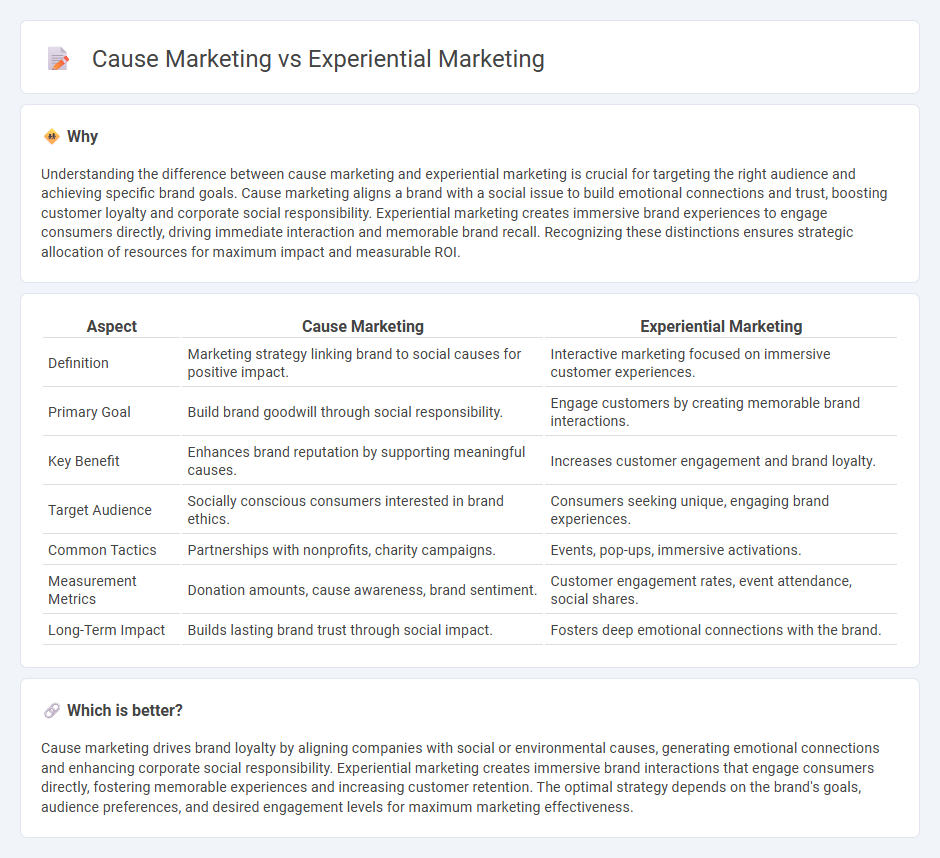 Cause Marketing vs Experiential Marketing

Why

Understanding the difference between cause marketing and experiential marketing is crucial for targeting the right audience and achieving specific brand goals. Cause marketing aligns a brand with a social issue to build emotional connections and trust, boosting customer loyalty and corporate social responsibility. Experiential marketing creates immersive brand experiences to engage consumers directly, driving immediate interaction and memorable brand recall. Recognizing these distinctions ensures strategic allocation of resources for maximum impact and measurable ROI.

| Aspect | Cause Marketing | Experiential Marketing |
|---|---|---|
| Definition | Marketing strategy linking brand to social causes for positive impact. | Interactive marketing focused on immersive customer experiences. |
| Primary Goal | Build brand goodwill through social responsibility. | Engage customers by creating memorable brand interactions. |
| Key Benefit | Enhances brand reputation by supporting meaningful causes. | Increases customer engagement and brand loyalty. |
| Target Audience | Socially conscious consumers interested in brand ethics. | Consumers seeking unique, engaging brand experiences. |
| Common Tactics | Partnerships with nonprofits, charity campaigns. | Events, pop-ups, immersive activations. |
| Measurement Metrics | Donation amounts, cause awareness, brand sentiment. | Customer engagement rates, event attendance, social shares. |
| Long-Term Impact | Builds lasting brand trust through social impact. | Fosters deep emotional connections with the brand. |

Which is better?

Cause marketing drives brand loyalty by aligning companies with social or environmental causes, generating emotional connections and enhancing corporate social responsibility. Experiential marketing creates immersive brand interactions that engage consumers directly, fostering memorable experiences and increasing customer retention. The optimal strategy depends on the brand's goals, audience preferences, and desired engagement levels for maximum marketing effectiveness.