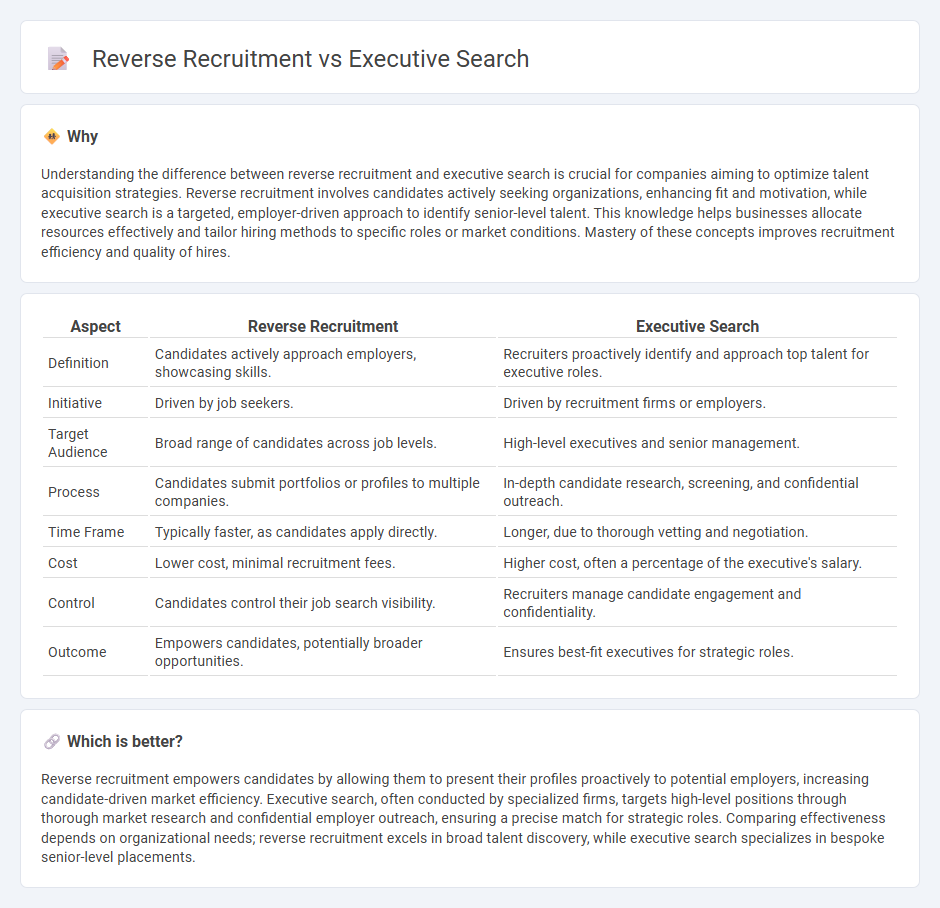 Reverse Recruitment vs Executive Search

Why

Understanding the difference between reverse recruitment and executive search is crucial for companies aiming to optimize talent acquisition strategies. Reverse recruitment involves candidates actively seeking organizations, enhancing fit and motivation, while executive search is a targeted, employer-driven approach to identify senior-level talent. This knowledge helps businesses allocate resources effectively and tailor hiring methods to specific roles or market conditions. Mastery of these concepts improves recruitment efficiency and quality of hires.

| Aspect | Reverse Recruitment | Executive Search |
|---|---|---|
| Definition | Candidates actively approach employers, showcasing skills. | Recruiters proactively identify and approach top talent for executive roles. |
| Initiative | Driven by job seekers. | Driven by recruitment firms or employers. |
| Target Audience | Broad range of candidates across job levels. | High-level executives and senior management. |
| Process | Candidates submit portfolios or profiles to multiple companies. | In-depth candidate research, screening, and confidential outreach. |
| Time Frame | Typically faster, as candidates apply directly. | Longer, due to thorough vetting and negotiation. |
| Cost | Lower cost, minimal recruitment fees. | Higher cost, often a percentage of the executive's salary. |
| Control | Candidates control their job search visibility. | Recruiters manage candidate engagement and confidentiality. |
| Outcome | Empowers candidates, potentially broader opportunities. | Ensures best-fit executives for strategic roles. |

Which is better?

Reverse recruitment empowers candidates by allowing them to present their profiles proactively to potential employers, increasing candidate-driven market efficiency. Executive search, often conducted by specialized firms, targets high-level positions through thorough market research and confidential employer outreach, ensuring a precise match for strategic roles. Comparing effectiveness depends on organizational needs; reverse recruitment excels in broad talent discovery, while executive search specializes in bespoke senior-level placements.