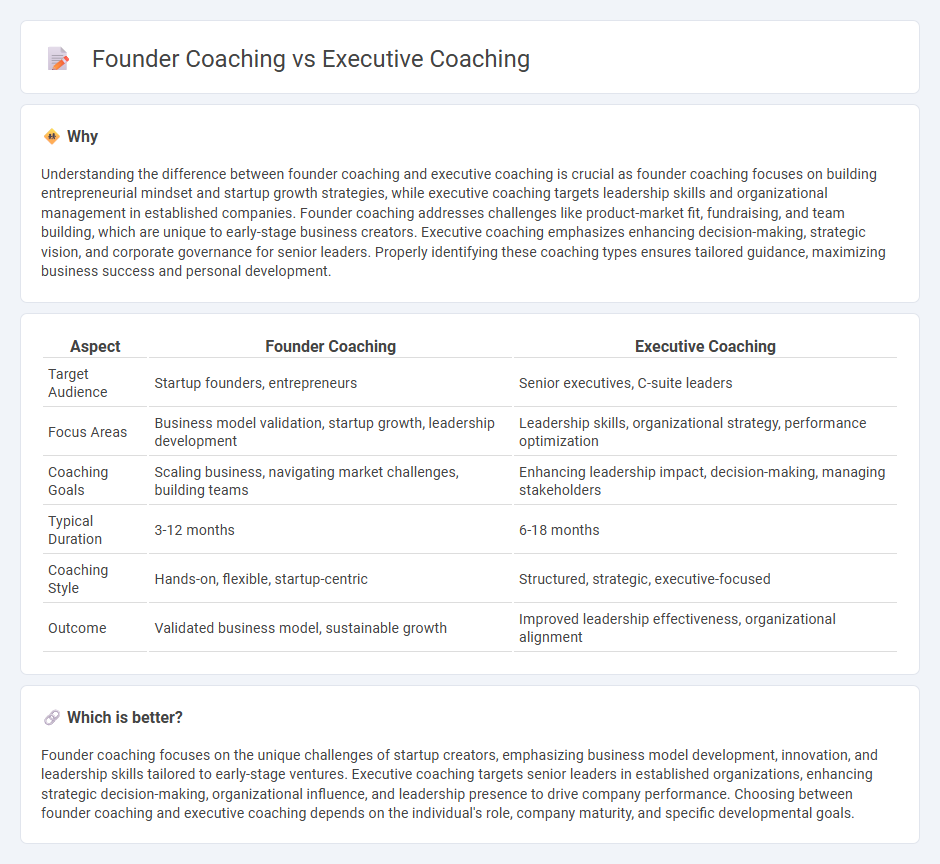 Founder Coaching vs Executive Coaching

Why

Understanding the difference between founder coaching and executive coaching is crucial as founder coaching focuses on building entrepreneurial mindset and startup growth strategies, while executive coaching targets leadership skills and organizational management in established companies. Founder coaching addresses challenges like product-market fit, fundraising, and team building, which are unique to early-stage business creators. Executive coaching emphasizes enhancing decision-making, strategic vision, and corporate governance for senior leaders. Properly identifying these coaching types ensures tailored guidance, maximizing business success and personal development.

| Aspect | Founder Coaching | Executive Coaching |
|---|---|---|
| Target Audience | Startup founders, entrepreneurs | Senior executives, C-suite leaders |
| Focus Areas | Business model validation, startup growth, leadership development | Leadership skills, organizational strategy, performance optimization |
| Coaching Goals | Scaling business, navigating market challenges, building teams | Enhancing leadership impact, decision-making, managing stakeholders |
| Typical Duration | 3-12 months | 6-18 months |
| Coaching Style | Hands-on, flexible, startup-centric | Structured, strategic, executive-focused |
| Outcome | Validated business model, sustainable growth | Improved leadership effectiveness, organizational alignment |

Which is better?

Founder coaching focuses on the unique challenges of startup creators, emphasizing business model development, innovation, and leadership skills tailored to early-stage ventures. Executive coaching targets senior leaders in established organizations, enhancing strategic decision-making, organizational influence, and leadership presence to drive company performance. Choosing between founder coaching and executive coaching depends on the individual's role, company maturity, and specific developmental goals.