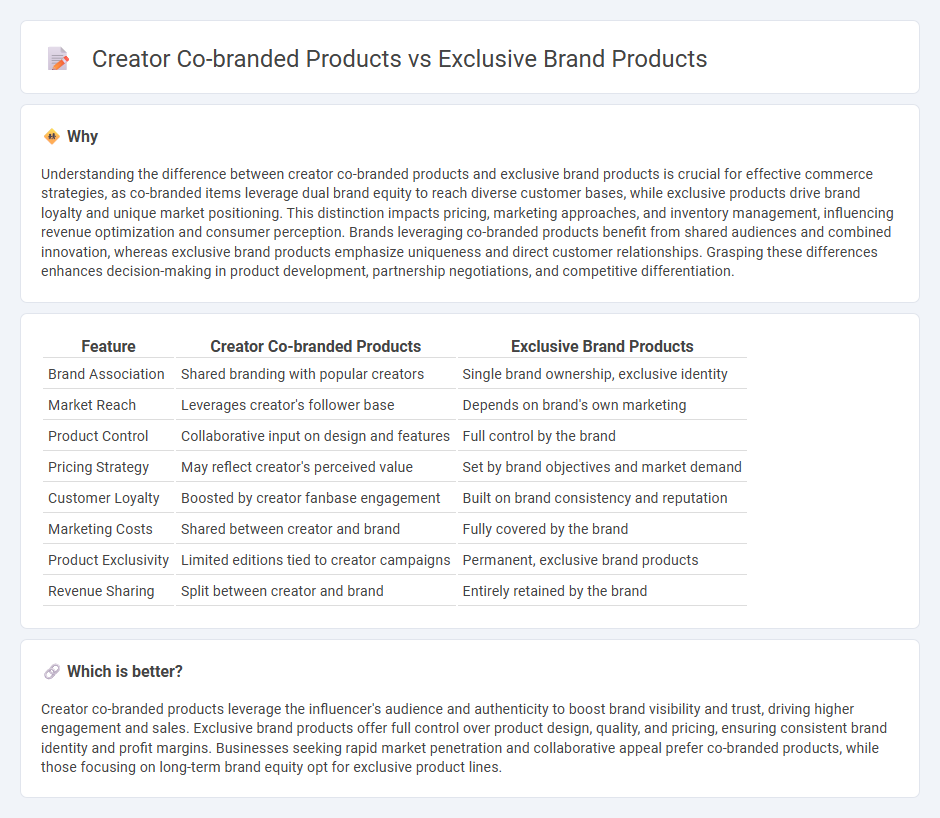 Creator Co-branded Products vs Exclusive Brand Products

Why

Understanding the difference between creator co-branded products and exclusive brand products is crucial for effective commerce strategies, as co-branded items leverage dual brand equity to reach diverse customer bases, while exclusive products drive brand loyalty and unique market positioning. This distinction impacts pricing, marketing approaches, and inventory management, influencing revenue optimization and consumer perception. Brands leveraging co-branded products benefit from shared audiences and combined innovation, whereas exclusive brand products emphasize uniqueness and direct customer relationships. Grasping these differences enhances decision-making in product development, partnership negotiations, and competitive differentiation.

| Feature | Creator Co-branded Products | Exclusive Brand Products |
|---|---|---|
| Brand Association | Shared branding with popular creators | Single brand ownership, exclusive identity |
| Market Reach | Leverages creator's follower base | Depends on brand's own marketing |
| Product Control | Collaborative input on design and features | Full control by the brand |
| Pricing Strategy | May reflect creator's perceived value | Set by brand objectives and market demand |
| Customer Loyalty | Boosted by creator fanbase engagement | Built on brand consistency and reputation |
| Marketing Costs | Shared between creator and brand | Fully covered by the brand |
| Product Exclusivity | Limited editions tied to creator campaigns | Permanent, exclusive brand products |
| Revenue Sharing | Split between creator and brand | Entirely retained by the brand |

Which is better?

Creator co-branded products leverage the influencer's audience and authenticity to boost brand visibility and trust, driving higher engagement and sales. Exclusive brand products offer full control over product design, quality, and pricing, ensuring consistent brand identity and profit margins. Businesses seeking rapid market penetration and collaborative appeal prefer co-branded products, while those focusing on long-term brand equity opt for exclusive product lines.