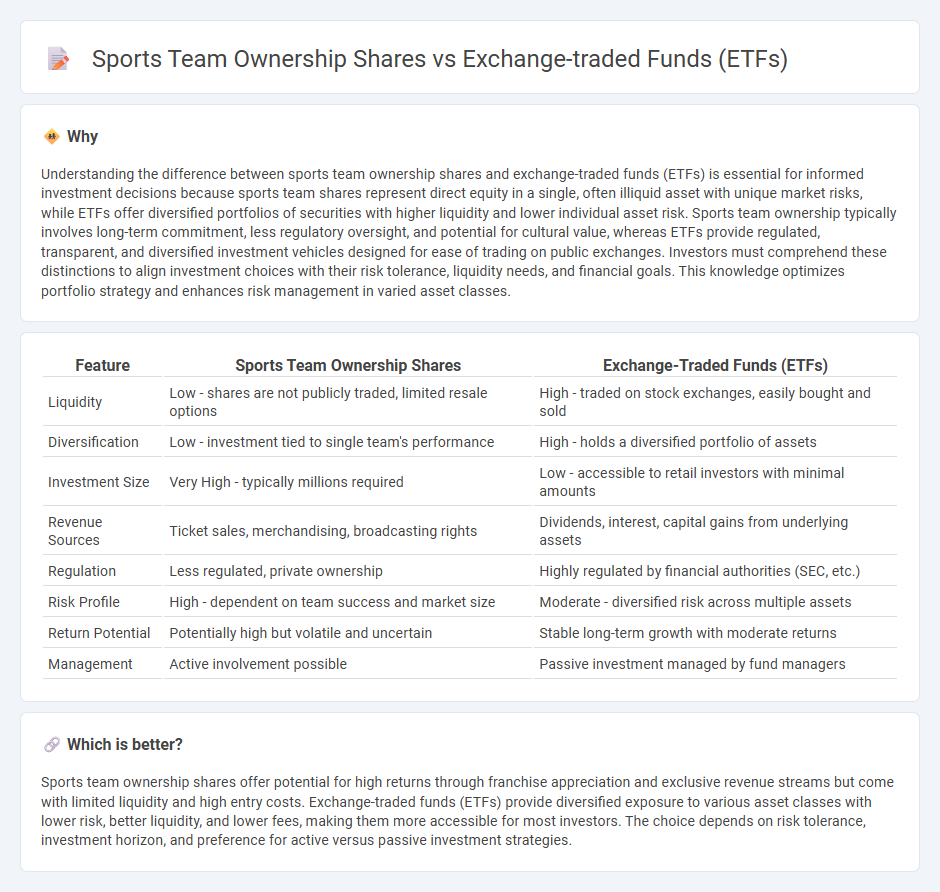 Sports Team Ownership Shares vs Exchange-traded Funds (ETFs)

Why

Understanding the difference between sports team ownership shares and exchange-traded funds (ETFs) is essential for informed investment decisions because sports team shares represent direct equity in a single, often illiquid asset with unique market risks, while ETFs offer diversified portfolios of securities with higher liquidity and lower individual asset risk. Sports team ownership typically involves long-term commitment, less regulatory oversight, and potential for cultural value, whereas ETFs provide regulated, transparent, and diversified investment vehicles designed for ease of trading on public exchanges. Investors must comprehend these distinctions to align investment choices with their risk tolerance, liquidity needs, and financial goals. This knowledge optimizes portfolio strategy and enhances risk management in varied asset classes.

| Feature | Sports Team Ownership Shares | Exchange-Traded Funds (ETFs) |
|---|---|---|
| Liquidity | Low - shares are not publicly traded, limited resale options | High - traded on stock exchanges, easily bought and sold |
| Diversification | Low - investment tied to single team's performance | High - holds a diversified portfolio of assets |
| Investment Size | Very High - typically millions required | Low - accessible to retail investors with minimal amounts |
| Revenue Sources | Ticket sales, merchandising, broadcasting rights | Dividends, interest, capital gains from underlying assets |
| Regulation | Less regulated, private ownership | Highly regulated by financial authorities (SEC, etc.) |
| Risk Profile | High - dependent on team success and market size | Moderate - diversified risk across multiple assets |
| Return Potential | Potentially high but volatile and uncertain | Stable long-term growth with moderate returns |
| Management | Active involvement possible | Passive investment managed by fund managers |

Which is better?

Sports team ownership shares offer potential for high returns through franchise appreciation and exclusive revenue streams but come with limited liquidity and high entry costs. Exchange-traded funds (ETFs) provide diversified exposure to various asset classes with lower risk, better liquidity, and lower fees, making them more accessible for most investors. The choice depends on risk tolerance, investment horizon, and preference for active versus passive investment strategies.