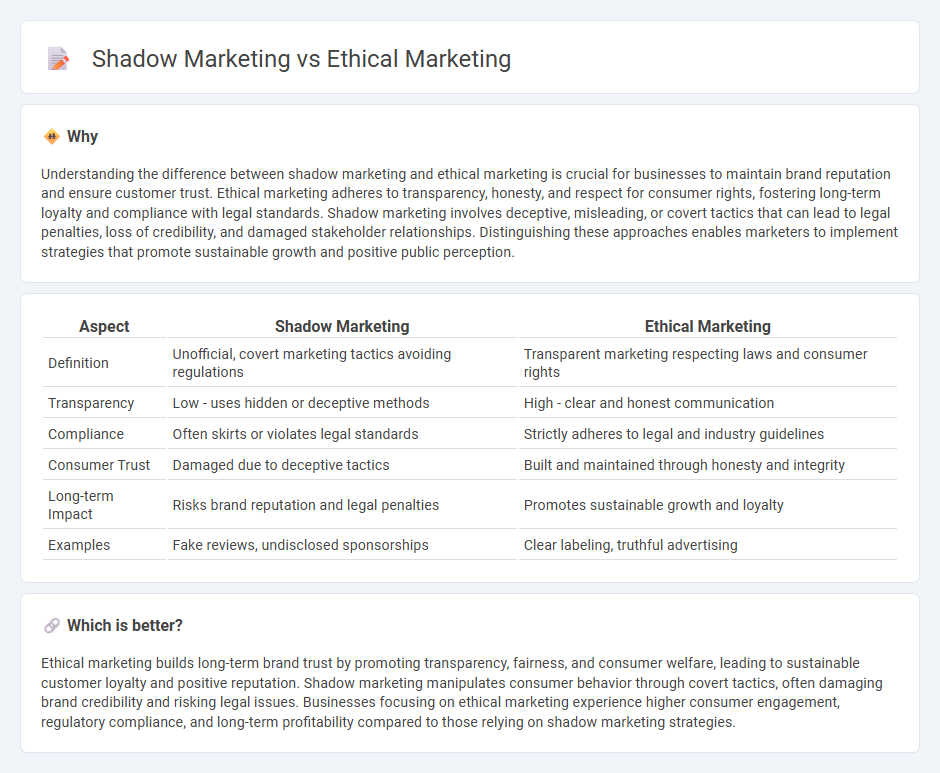 Shadow Marketing vs Ethical Marketing

Why

Understanding the difference between shadow marketing and ethical marketing is crucial for businesses to maintain brand reputation and ensure customer trust. Ethical marketing adheres to transparency, honesty, and respect for consumer rights, fostering long-term loyalty and compliance with legal standards. Shadow marketing involves deceptive, misleading, or covert tactics that can lead to legal penalties, loss of credibility, and damaged stakeholder relationships. Distinguishing these approaches enables marketers to implement strategies that promote sustainable growth and positive public perception.

| Aspect | Shadow Marketing | Ethical Marketing |
|---|---|---|
| Definition | Unofficial, covert marketing tactics avoiding regulations | Transparent marketing respecting laws and consumer rights |
| Transparency | Low - uses hidden or deceptive methods | High - clear and honest communication |
| Compliance | Often skirts or violates legal standards | Strictly adheres to legal and industry guidelines |
| Consumer Trust | Damaged due to deceptive tactics | Built and maintained through honesty and integrity |
| Long-term Impact | Risks brand reputation and legal penalties | Promotes sustainable growth and loyalty |
| Examples | Fake reviews, undisclosed sponsorships | Clear labeling, truthful advertising |

Which is better?

Ethical marketing builds long-term brand trust by promoting transparency, fairness, and consumer welfare, leading to sustainable customer loyalty and positive reputation. Shadow marketing manipulates consumer behavior through covert tactics, often damaging brand credibility and risking legal issues. Businesses focusing on ethical marketing experience higher consumer engagement, regulatory compliance, and long-term profitability compared to those relying on shadow marketing strategies.