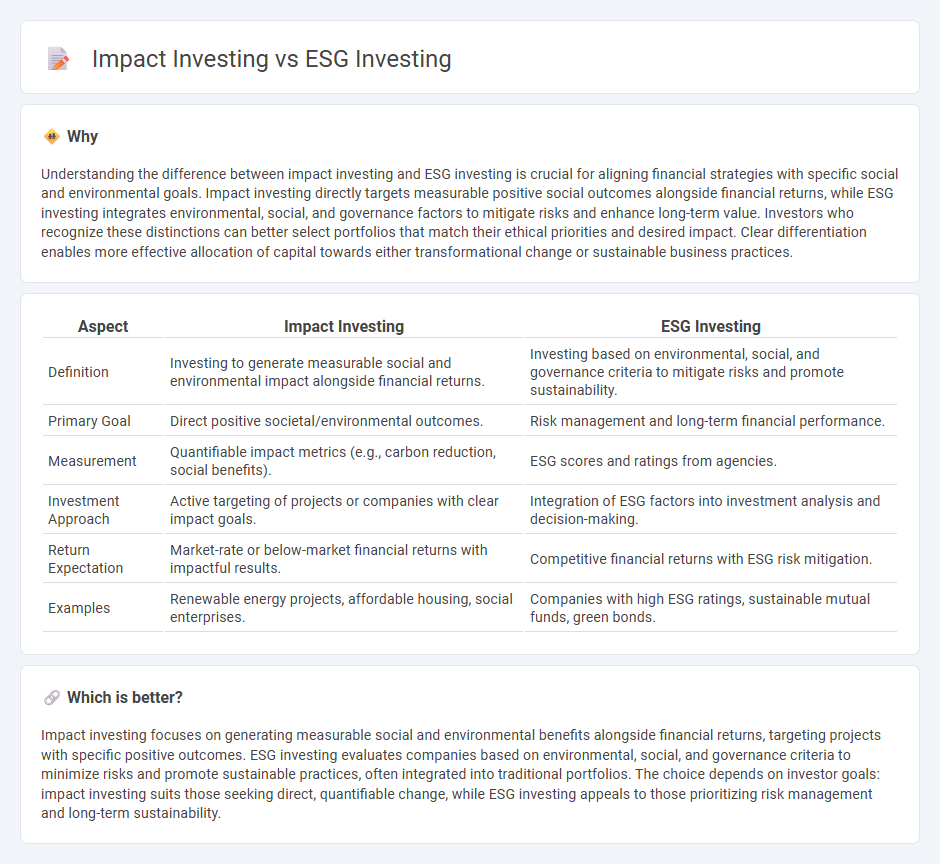 Impact Investing vs ESG Investing

Why

Understanding the difference between impact investing and ESG investing is crucial for aligning financial strategies with specific social and environmental goals. Impact investing directly targets measurable positive social outcomes alongside financial returns, while ESG investing integrates environmental, social, and governance factors to mitigate risks and enhance long-term value. Investors who recognize these distinctions can better select portfolios that match their ethical priorities and desired impact. Clear differentiation enables more effective allocation of capital towards either transformational change or sustainable business practices.

| Aspect | Impact Investing | ESG Investing |
|---|---|---|
| Definition | Investing to generate measurable social and environmental impact alongside financial returns. | Investing based on environmental, social, and governance criteria to mitigate risks and promote sustainability. |
| Primary Goal | Direct positive societal/environmental outcomes. | Risk management and long-term financial performance. |
| Measurement | Quantifiable impact metrics (e.g., carbon reduction, social benefits). | ESG scores and ratings from agencies. |
| Investment Approach | Active targeting of projects or companies with clear impact goals. | Integration of ESG factors into investment analysis and decision-making. |
| Return Expectation | Market-rate or below-market financial returns with impactful results. | Competitive financial returns with ESG risk mitigation. |
| Examples | Renewable energy projects, affordable housing, social enterprises. | Companies with high ESG ratings, sustainable mutual funds, green bonds. |

Which is better?

Impact investing focuses on generating measurable social and environmental benefits alongside financial returns, targeting projects with specific positive outcomes. ESG investing evaluates companies based on environmental, social, and governance criteria to minimize risks and promote sustainable practices, often integrated into traditional portfolios. The choice depends on investor goals: impact investing suits those seeking direct, quantifiable change, while ESG investing appeals to those prioritizing risk management and long-term sustainability.