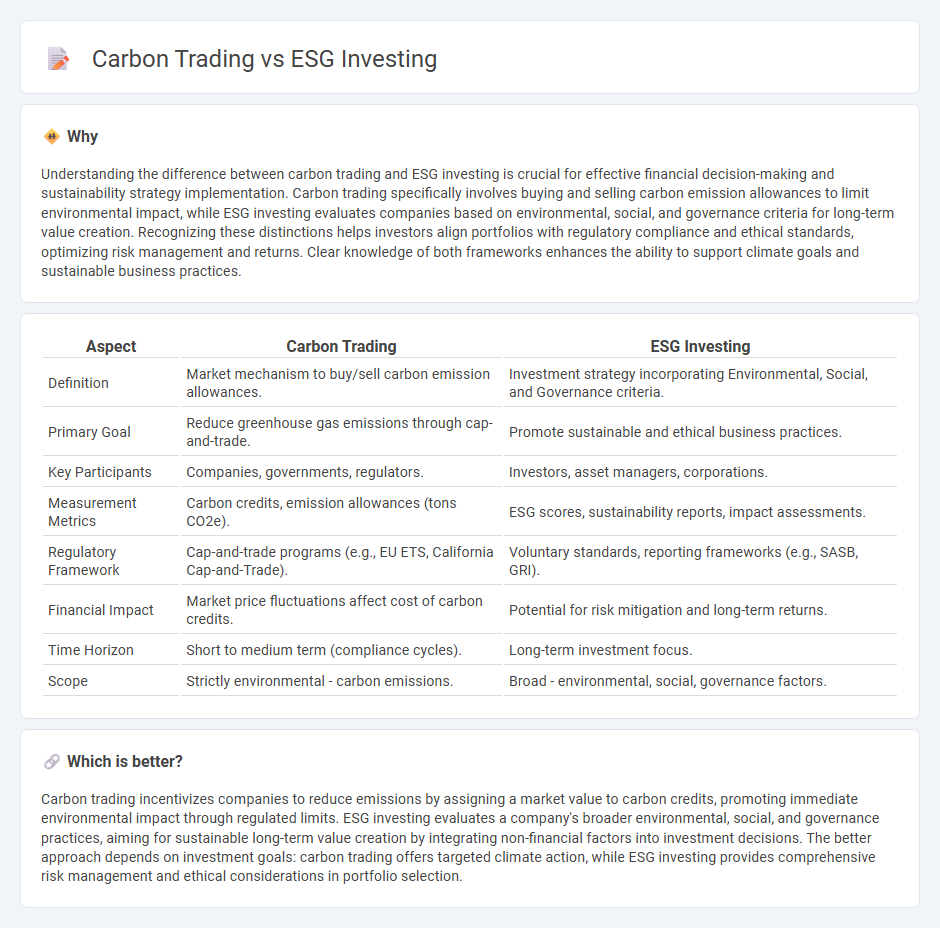 Carbon Trading vs ESG Investing

Why

Understanding the difference between carbon trading and ESG investing is crucial for effective financial decision-making and sustainability strategy implementation. Carbon trading specifically involves buying and selling carbon emission allowances to limit environmental impact, while ESG investing evaluates companies based on environmental, social, and governance criteria for long-term value creation. Recognizing these distinctions helps investors align portfolios with regulatory compliance and ethical standards, optimizing risk management and returns. Clear knowledge of both frameworks enhances the ability to support climate goals and sustainable business practices.

| Aspect | Carbon Trading | ESG Investing |
|---|---|---|
| Definition | Market mechanism to buy/sell carbon emission allowances. | Investment strategy incorporating Environmental, Social, and Governance criteria. |
| Primary Goal | Reduce greenhouse gas emissions through cap-and-trade. | Promote sustainable and ethical business practices. |
| Key Participants | Companies, governments, regulators. | Investors, asset managers, corporations. |
| Measurement Metrics | Carbon credits, emission allowances (tons CO2e). | ESG scores, sustainability reports, impact assessments. |
| Regulatory Framework | Cap-and-trade programs (e.g., EU ETS, California Cap-and-Trade). | Voluntary standards, reporting frameworks (e.g., SASB, GRI). |
| Financial Impact | Market price fluctuations affect cost of carbon credits. | Potential for risk mitigation and long-term returns. |
| Time Horizon | Short to medium term (compliance cycles). | Long-term investment focus. |
| Scope | Strictly environmental - carbon emissions. | Broad - environmental, social, governance factors. |

Which is better?

Carbon trading incentivizes companies to reduce emissions by assigning a market value to carbon credits, promoting immediate environmental impact through regulated limits. ESG investing evaluates a company's broader environmental, social, and governance practices, aiming for sustainable long-term value creation by integrating non-financial factors into investment decisions. The better approach depends on investment goals: carbon trading offers targeted climate action, while ESG investing provides comprehensive risk management and ethical considerations in portfolio selection.