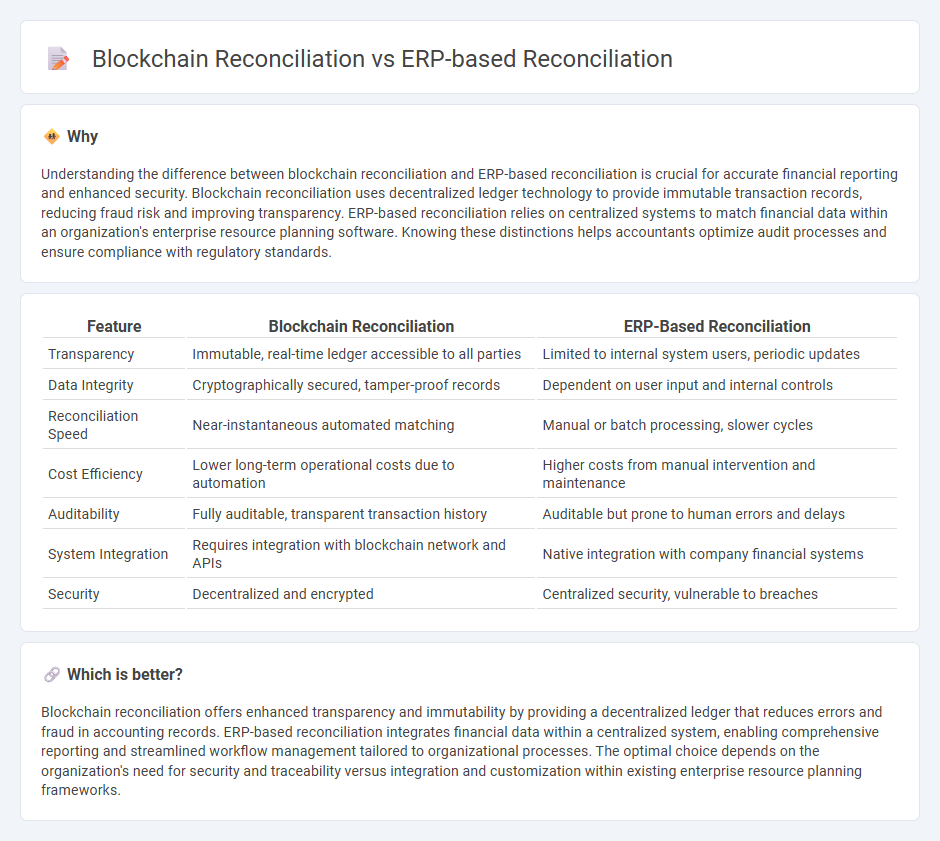 Blockchain Reconciliation vs ERP-based Reconciliation

Why

Understanding the difference between blockchain reconciliation and ERP-based reconciliation is crucial for accurate financial reporting and enhanced security. Blockchain reconciliation uses decentralized ledger technology to provide immutable transaction records, reducing fraud risk and improving transparency. ERP-based reconciliation relies on centralized systems to match financial data within an organization's enterprise resource planning software. Knowing these distinctions helps accountants optimize audit processes and ensure compliance with regulatory standards.

| Feature | Blockchain Reconciliation | ERP-Based Reconciliation |
|---|---|---|
| Transparency | Immutable, real-time ledger accessible to all parties | Limited to internal system users, periodic updates |
| Data Integrity | Cryptographically secured, tamper-proof records | Dependent on user input and internal controls |
| Reconciliation Speed | Near-instantaneous automated matching | Manual or batch processing, slower cycles |
| Cost Efficiency | Lower long-term operational costs due to automation | Higher costs from manual intervention and maintenance |
| Auditability | Fully auditable, transparent transaction history | Auditable but prone to human errors and delays |
| System Integration | Requires integration with blockchain network and APIs | Native integration with company financial systems |
| Security | Decentralized and encrypted | Centralized security, vulnerable to breaches |

Which is better?

Blockchain reconciliation offers enhanced transparency and immutability by providing a decentralized ledger that reduces errors and fraud in accounting records. ERP-based reconciliation integrates financial data within a centralized system, enabling comprehensive reporting and streamlined workflow management tailored to organizational processes. The optimal choice depends on the organization's need for security and traceability versus integration and customization within existing enterprise resource planning frameworks.