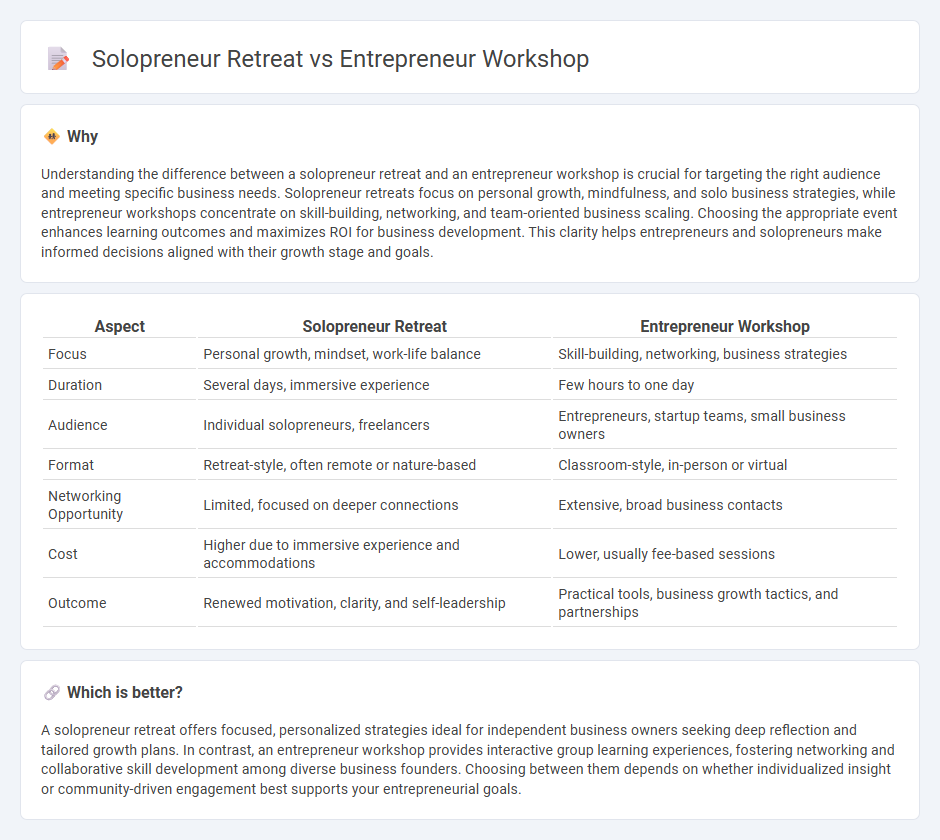 Solopreneur Retreat vs Entrepreneur Workshop

Why

Understanding the difference between a solopreneur retreat and an entrepreneur workshop is crucial for targeting the right audience and meeting specific business needs. Solopreneur retreats focus on personal growth, mindfulness, and solo business strategies, while entrepreneur workshops concentrate on skill-building, networking, and team-oriented business scaling. Choosing the appropriate event enhances learning outcomes and maximizes ROI for business development. This clarity helps entrepreneurs and solopreneurs make informed decisions aligned with their growth stage and goals.

| Aspect | Solopreneur Retreat | Entrepreneur Workshop |
|---|---|---|
| Focus | Personal growth, mindset, work-life balance | Skill-building, networking, business strategies |
| Duration | Several days, immersive experience | Few hours to one day |
| Audience | Individual solopreneurs, freelancers | Entrepreneurs, startup teams, small business owners |
| Format | Retreat-style, often remote or nature-based | Classroom-style, in-person or virtual |
| Networking Opportunity | Limited, focused on deeper connections | Extensive, broad business contacts |
| Cost | Higher due to immersive experience and accommodations | Lower, usually fee-based sessions |
| Outcome | Renewed motivation, clarity, and self-leadership | Practical tools, business growth tactics, and partnerships |

Which is better?

A solopreneur retreat offers focused, personalized strategies ideal for independent business owners seeking deep reflection and tailored growth plans. In contrast, an entrepreneur workshop provides interactive group learning experiences, fostering networking and collaborative skill development among diverse business founders. Choosing between them depends on whether individualized insight or community-driven engagement best supports your entrepreneurial goals.