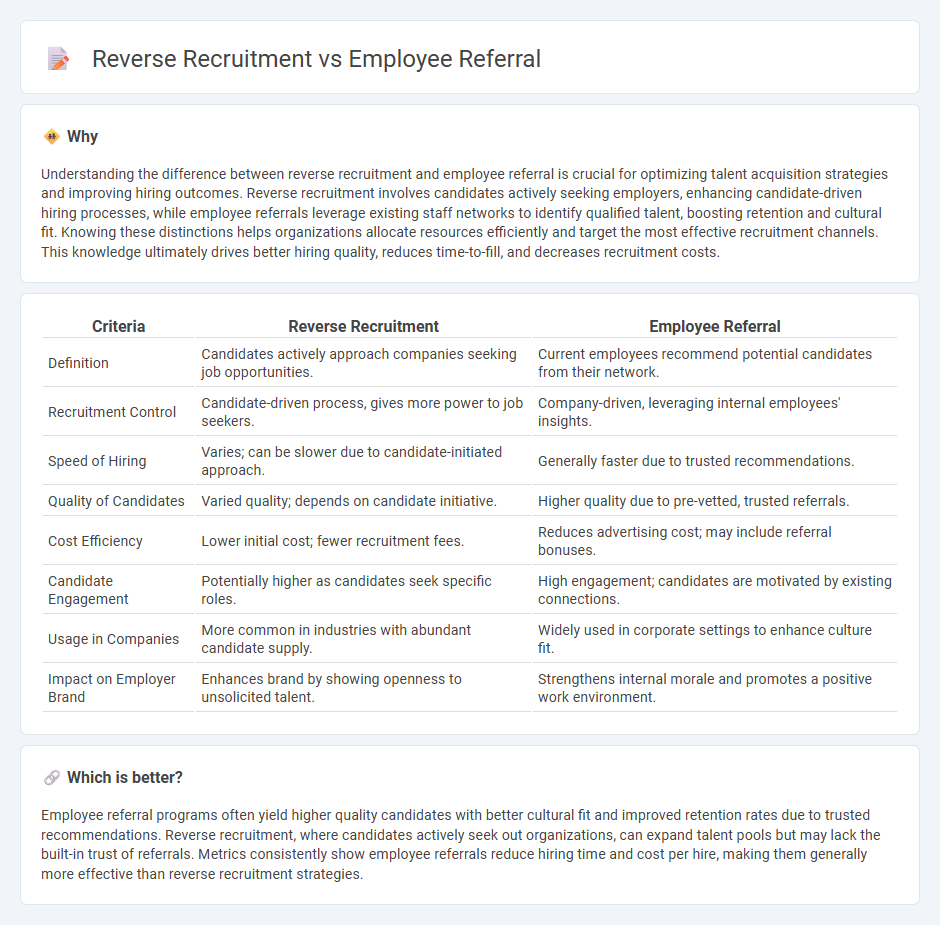 Reverse Recruitment vs Employee Referral

Why

Understanding the difference between reverse recruitment and employee referral is crucial for optimizing talent acquisition strategies and improving hiring outcomes. Reverse recruitment involves candidates actively seeking employers, enhancing candidate-driven hiring processes, while employee referrals leverage existing staff networks to identify qualified talent, boosting retention and cultural fit. Knowing these distinctions helps organizations allocate resources efficiently and target the most effective recruitment channels. This knowledge ultimately drives better hiring quality, reduces time-to-fill, and decreases recruitment costs.

| Criteria | Reverse Recruitment | Employee Referral |
|---|---|---|
| Definition | Candidates actively approach companies seeking job opportunities. | Current employees recommend potential candidates from their network. |
| Recruitment Control | Candidate-driven process, gives more power to job seekers. | Company-driven, leveraging internal employees' insights. |
| Speed of Hiring | Varies; can be slower due to candidate-initiated approach. | Generally faster due to trusted recommendations. |
| Quality of Candidates | Varied quality; depends on candidate initiative. | Higher quality due to pre-vetted, trusted referrals. |
| Cost Efficiency | Lower initial cost; fewer recruitment fees. | Reduces advertising cost; may include referral bonuses. |
| Candidate Engagement | Potentially higher as candidates seek specific roles. | High engagement; candidates are motivated by existing connections. |
| Usage in Companies | More common in industries with abundant candidate supply. | Widely used in corporate settings to enhance culture fit. |
| Impact on Employer Brand | Enhances brand by showing openness to unsolicited talent. | Strengthens internal morale and promotes a positive work environment. |

Which is better?

Employee referral programs often yield higher quality candidates with better cultural fit and improved retention rates due to trusted recommendations. Reverse recruitment, where candidates actively seek out organizations, can expand talent pools but may lack the built-in trust of referrals. Metrics consistently show employee referrals reduce hiring time and cost per hire, making them generally more effective than reverse recruitment strategies.