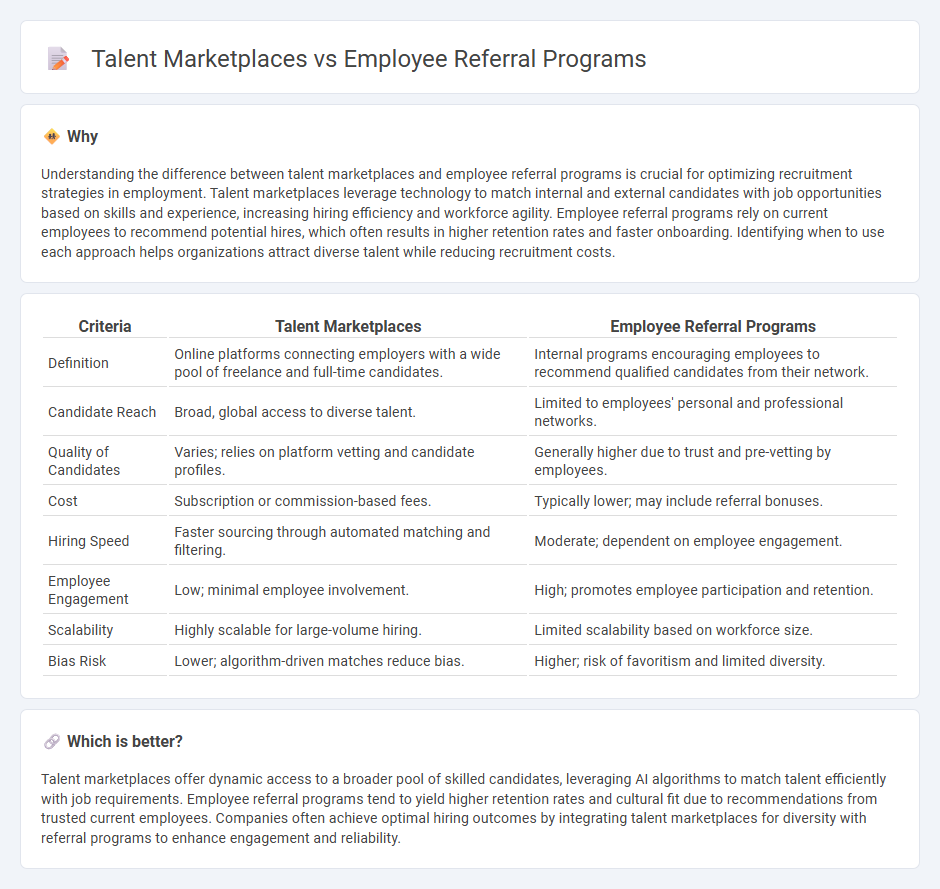 Talent Marketplaces vs Employee Referral Programs

Why

Understanding the difference between talent marketplaces and employee referral programs is crucial for optimizing recruitment strategies in employment. Talent marketplaces leverage technology to match internal and external candidates with job opportunities based on skills and experience, increasing hiring efficiency and workforce agility. Employee referral programs rely on current employees to recommend potential hires, which often results in higher retention rates and faster onboarding. Identifying when to use each approach helps organizations attract diverse talent while reducing recruitment costs.

| Criteria | Talent Marketplaces | Employee Referral Programs |
|---|---|---|
| Definition | Online platforms connecting employers with a wide pool of freelance and full-time candidates. | Internal programs encouraging employees to recommend qualified candidates from their network. |
| Candidate Reach | Broad, global access to diverse talent. | Limited to employees' personal and professional networks. |
| Quality of Candidates | Varies; relies on platform vetting and candidate profiles. | Generally higher due to trust and pre-vetting by employees. |
| Cost | Subscription or commission-based fees. | Typically lower; may include referral bonuses. |
| Hiring Speed | Faster sourcing through automated matching and filtering. | Moderate; dependent on employee engagement. |
| Employee Engagement | Low; minimal employee involvement. | High; promotes employee participation and retention. |
| Scalability | Highly scalable for large-volume hiring. | Limited scalability based on workforce size. |
| Bias Risk | Lower; algorithm-driven matches reduce bias. | Higher; risk of favoritism and limited diversity. |

Which is better?

Talent marketplaces offer dynamic access to a broader pool of skilled candidates, leveraging AI algorithms to match talent efficiently with job requirements. Employee referral programs tend to yield higher retention rates and cultural fit due to recommendations from trusted current employees. Companies often achieve optimal hiring outcomes by integrating talent marketplaces for diversity with referral programs to enhance engagement and reliability.