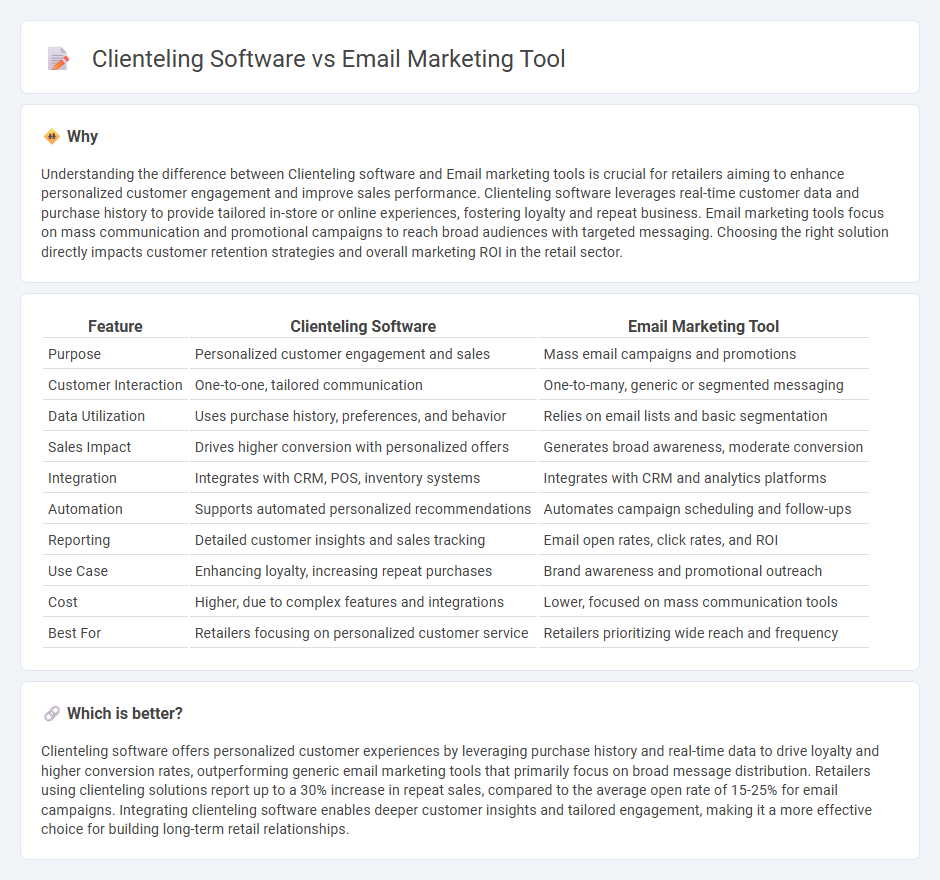 Clienteling Software vs Email Marketing Tool

Why

Understanding the difference between Clienteling software and Email marketing tools is crucial for retailers aiming to enhance personalized customer engagement and improve sales performance. Clienteling software leverages real-time customer data and purchase history to provide tailored in-store or online experiences, fostering loyalty and repeat business. Email marketing tools focus on mass communication and promotional campaigns to reach broad audiences with targeted messaging. Choosing the right solution directly impacts customer retention strategies and overall marketing ROI in the retail sector.

| Feature | Clienteling Software | Email Marketing Tool |
|---|---|---|
| Purpose | Personalized customer engagement and sales | Mass email campaigns and promotions |
| Customer Interaction | One-to-one, tailored communication | One-to-many, generic or segmented messaging |
| Data Utilization | Uses purchase history, preferences, and behavior | Relies on email lists and basic segmentation |
| Sales Impact | Drives higher conversion with personalized offers | Generates broad awareness, moderate conversion |
| Integration | Integrates with CRM, POS, inventory systems | Integrates with CRM and analytics platforms |
| Automation | Supports automated personalized recommendations | Automates campaign scheduling and follow-ups |
| Reporting | Detailed customer insights and sales tracking | Email open rates, click rates, and ROI |
| Use Case | Enhancing loyalty, increasing repeat purchases | Brand awareness and promotional outreach |
| Cost | Higher, due to complex features and integrations | Lower, focused on mass communication tools |
| Best For | Retailers focusing on personalized customer service | Retailers prioritizing wide reach and frequency |

Which is better?

Clienteling software offers personalized customer experiences by leveraging purchase history and real-time data to drive loyalty and higher conversion rates, outperforming generic email marketing tools that primarily focus on broad message distribution. Retailers using clienteling solutions report up to a 30% increase in repeat sales, compared to the average open rate of 15-25% for email campaigns. Integrating clienteling software enables deeper customer insights and tailored engagement, making it a more effective choice for building long-term retail relationships.