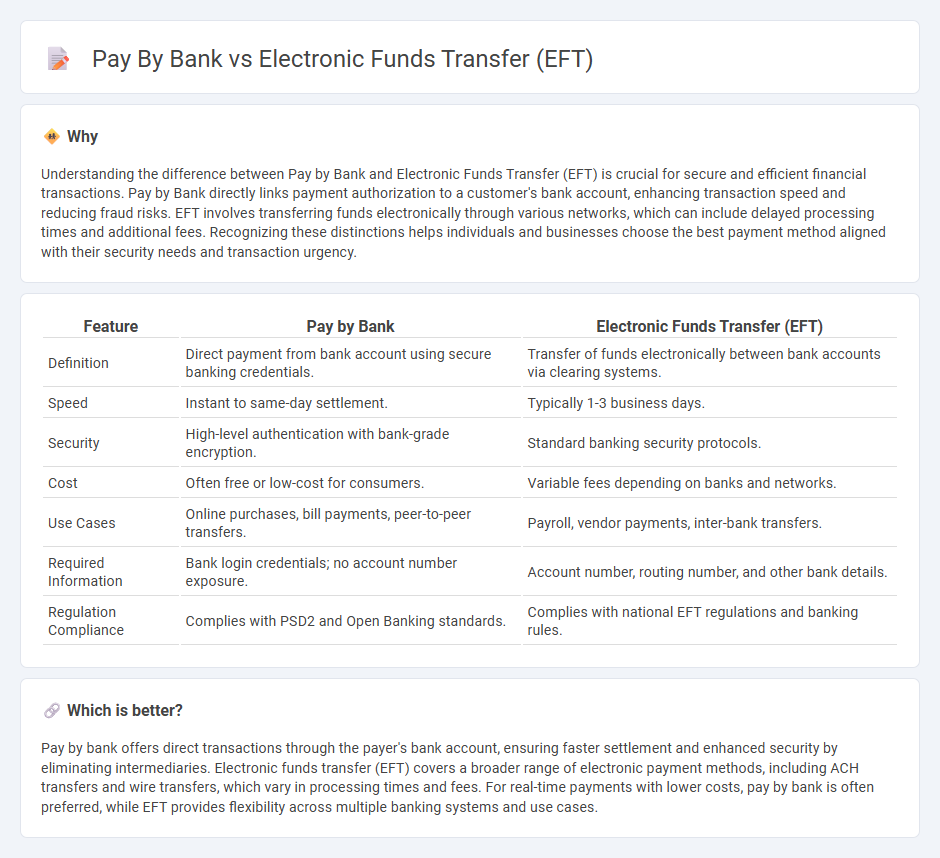 Pay By Bank vs Electronic Funds Transfer (EFT)

Why

Understanding the difference between Pay by Bank and Electronic Funds Transfer (EFT) is crucial for secure and efficient financial transactions. Pay by Bank directly links payment authorization to a customer's bank account, enhancing transaction speed and reducing fraud risks. EFT involves transferring funds electronically through various networks, which can include delayed processing times and additional fees. Recognizing these distinctions helps individuals and businesses choose the best payment method aligned with their security needs and transaction urgency.

| Feature | Pay by Bank | Electronic Funds Transfer (EFT) |
|---|---|---|
| Definition | Direct payment from bank account using secure banking credentials. | Transfer of funds electronically between bank accounts via clearing systems. |
| Speed | Instant to same-day settlement. | Typically 1-3 business days. |
| Security | High-level authentication with bank-grade encryption. | Standard banking security protocols. |
| Cost | Often free or low-cost for consumers. | Variable fees depending on banks and networks. |
| Use Cases | Online purchases, bill payments, peer-to-peer transfers. | Payroll, vendor payments, inter-bank transfers. |
| Required Information | Bank login credentials; no account number exposure. | Account number, routing number, and other bank details. |
| Regulation Compliance | Complies with PSD2 and Open Banking standards. | Complies with national EFT regulations and banking rules. |

Which is better?

Pay by bank offers direct transactions through the payer's bank account, ensuring faster settlement and enhanced security by eliminating intermediaries. Electronic funds transfer (EFT) covers a broader range of electronic payment methods, including ACH transfers and wire transfers, which vary in processing times and fees. For real-time payments with lower costs, pay by bank is often preferred, while EFT provides flexibility across multiple banking systems and use cases.