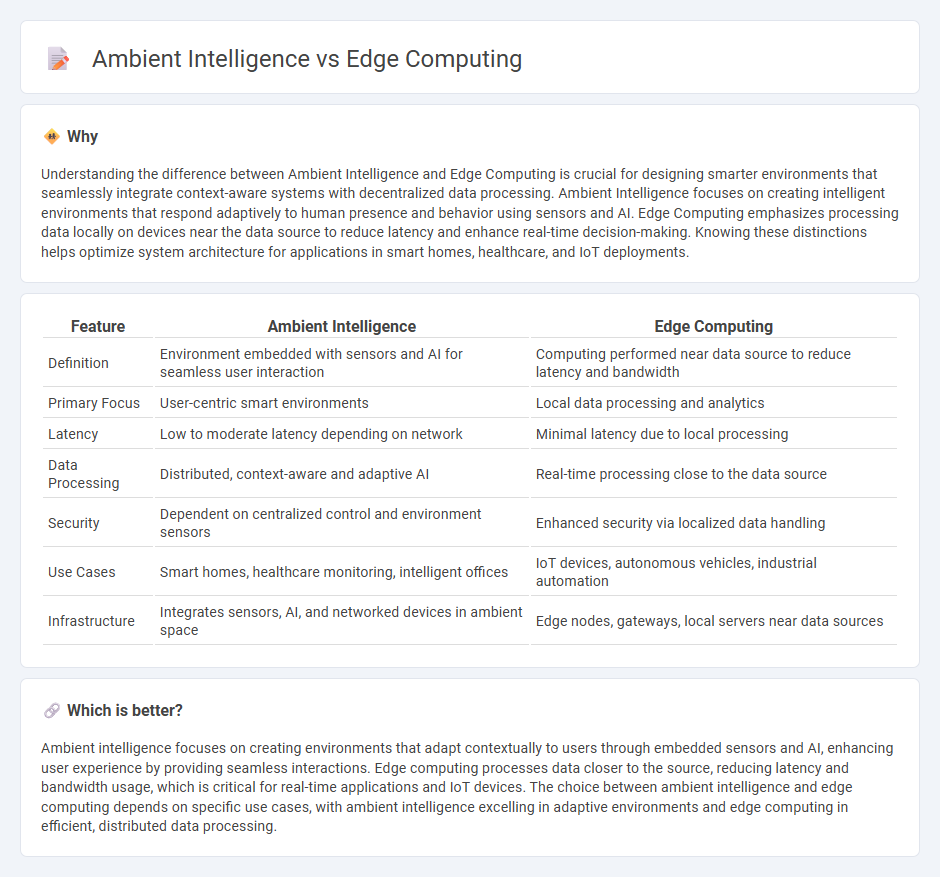 Ambient Intelligence vs Edge Computing

Why

Understanding the difference between Ambient Intelligence and Edge Computing is crucial for designing smarter environments that seamlessly integrate context-aware systems with decentralized data processing. Ambient Intelligence focuses on creating intelligent environments that respond adaptively to human presence and behavior using sensors and AI. Edge Computing emphasizes processing data locally on devices near the data source to reduce latency and enhance real-time decision-making. Knowing these distinctions helps optimize system architecture for applications in smart homes, healthcare, and IoT deployments.

| Feature | Ambient Intelligence | Edge Computing |
|---|---|---|
| Definition | Environment embedded with sensors and AI for seamless user interaction | Computing performed near data source to reduce latency and bandwidth |
| Primary Focus | User-centric smart environments | Local data processing and analytics |
| Latency | Low to moderate latency depending on network | Minimal latency due to local processing |
| Data Processing | Distributed, context-aware and adaptive AI | Real-time processing close to the data source |
| Security | Dependent on centralized control and environment sensors | Enhanced security via localized data handling |
| Use Cases | Smart homes, healthcare monitoring, intelligent offices | IoT devices, autonomous vehicles, industrial automation |
| Infrastructure | Integrates sensors, AI, and networked devices in ambient space | Edge nodes, gateways, local servers near data sources |

Which is better?

Ambient intelligence focuses on creating environments that adapt contextually to users through embedded sensors and AI, enhancing user experience by providing seamless interactions. Edge computing processes data closer to the source, reducing latency and bandwidth usage, which is critical for real-time applications and IoT devices. The choice between ambient intelligence and edge computing depends on specific use cases, with ambient intelligence excelling in adaptive environments and edge computing in efficient, distributed data processing.