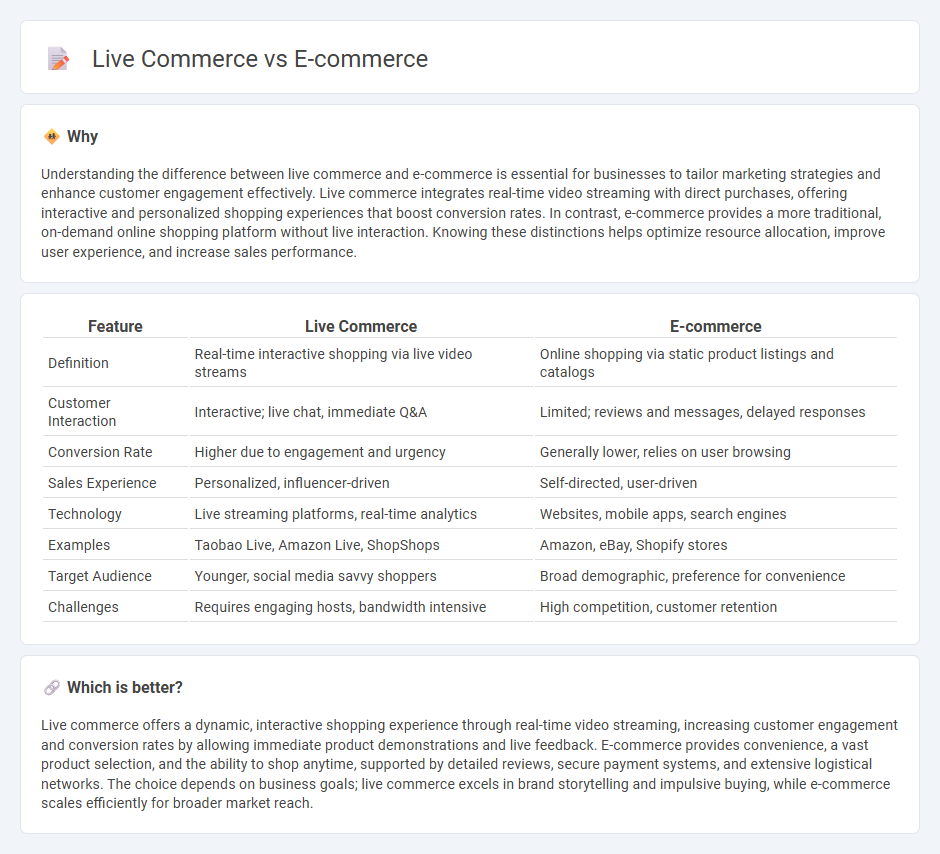 Live Commerce vs E-commerce

Why

Understanding the difference between live commerce and e-commerce is essential for businesses to tailor marketing strategies and enhance customer engagement effectively. Live commerce integrates real-time video streaming with direct purchases, offering interactive and personalized shopping experiences that boost conversion rates. In contrast, e-commerce provides a more traditional, on-demand online shopping platform without live interaction. Knowing these distinctions helps optimize resource allocation, improve user experience, and increase sales performance.

| Feature | Live Commerce | E-commerce |
|---|---|---|
| Definition | Real-time interactive shopping via live video streams | Online shopping via static product listings and catalogs |
| Customer Interaction | Interactive; live chat, immediate Q&A | Limited; reviews and messages, delayed responses |
| Conversion Rate | Higher due to engagement and urgency | Generally lower, relies on user browsing |
| Sales Experience | Personalized, influencer-driven | Self-directed, user-driven |
| Technology | Live streaming platforms, real-time analytics | Websites, mobile apps, search engines |
| Examples | Taobao Live, Amazon Live, ShopShops | Amazon, eBay, Shopify stores |
| Target Audience | Younger, social media savvy shoppers | Broad demographic, preference for convenience |
| Challenges | Requires engaging hosts, bandwidth intensive | High competition, customer retention |

Which is better?

Live commerce offers a dynamic, interactive shopping experience through real-time video streaming, increasing customer engagement and conversion rates by allowing immediate product demonstrations and live feedback. E-commerce provides convenience, a vast product selection, and the ability to shop anytime, supported by detailed reviews, secure payment systems, and extensive logistical networks. The choice depends on business goals; live commerce excels in brand storytelling and impulsive buying, while e-commerce scales efficiently for broader market reach.