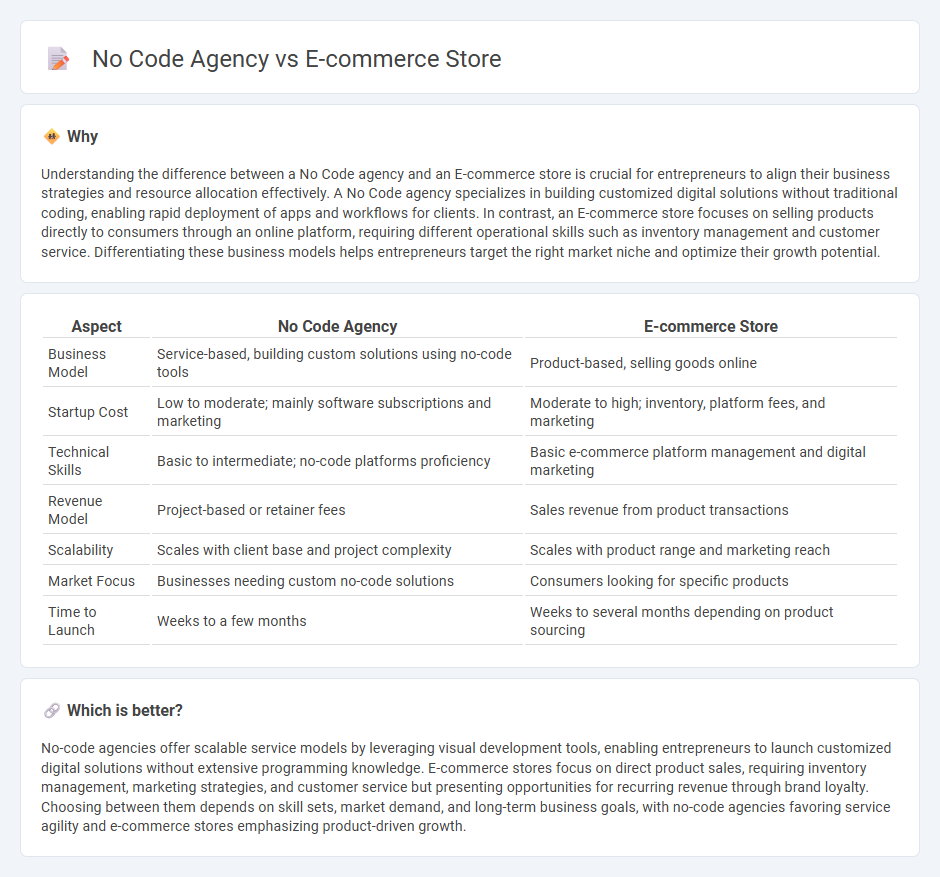 No Code Agency vs E-commerce Store

Why

Understanding the difference between a No Code agency and an E-commerce store is crucial for entrepreneurs to align their business strategies and resource allocation effectively. A No Code agency specializes in building customized digital solutions without traditional coding, enabling rapid deployment of apps and workflows for clients. In contrast, an E-commerce store focuses on selling products directly to consumers through an online platform, requiring different operational skills such as inventory management and customer service. Differentiating these business models helps entrepreneurs target the right market niche and optimize their growth potential.

| Aspect | No Code Agency | E-commerce Store |
|---|---|---|
| Business Model | Service-based, building custom solutions using no-code tools | Product-based, selling goods online |
| Startup Cost | Low to moderate; mainly software subscriptions and marketing | Moderate to high; inventory, platform fees, and marketing |
| Technical Skills | Basic to intermediate; no-code platforms proficiency | Basic e-commerce platform management and digital marketing |
| Revenue Model | Project-based or retainer fees | Sales revenue from product transactions |
| Scalability | Scales with client base and project complexity | Scales with product range and marketing reach |
| Market Focus | Businesses needing custom no-code solutions | Consumers looking for specific products |
| Time to Launch | Weeks to a few months | Weeks to several months depending on product sourcing |

Which is better?

No-code agencies offer scalable service models by leveraging visual development tools, enabling entrepreneurs to launch customized digital solutions without extensive programming knowledge. E-commerce stores focus on direct product sales, requiring inventory management, marketing strategies, and customer service but presenting opportunities for recurring revenue through brand loyalty. Choosing between them depends on skill sets, market demand, and long-term business goals, with no-code agencies favoring service agility and e-commerce stores emphasizing product-driven growth.