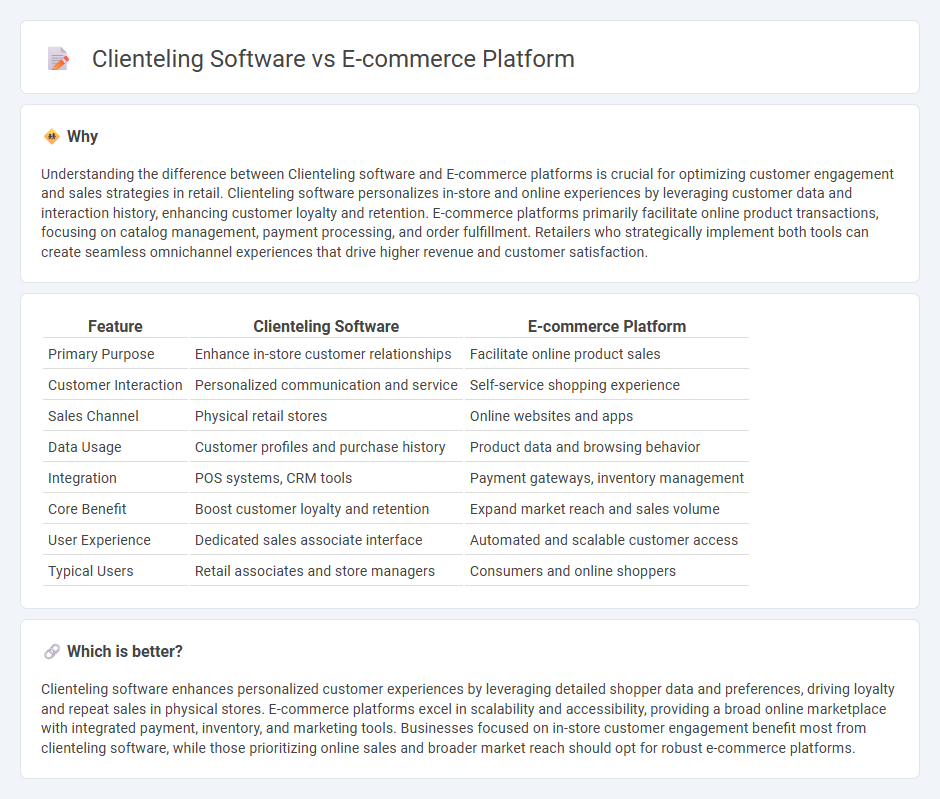 Clienteling Software vs E-commerce Platform

Why

Understanding the difference between Clienteling software and E-commerce platforms is crucial for optimizing customer engagement and sales strategies in retail. Clienteling software personalizes in-store and online experiences by leveraging customer data and interaction history, enhancing customer loyalty and retention. E-commerce platforms primarily facilitate online product transactions, focusing on catalog management, payment processing, and order fulfillment. Retailers who strategically implement both tools can create seamless omnichannel experiences that drive higher revenue and customer satisfaction.

| Feature | Clienteling Software | E-commerce Platform |
|---|---|---|
| Primary Purpose | Enhance in-store customer relationships | Facilitate online product sales |
| Customer Interaction | Personalized communication and service | Self-service shopping experience |
| Sales Channel | Physical retail stores | Online websites and apps |
| Data Usage | Customer profiles and purchase history | Product data and browsing behavior |
| Integration | POS systems, CRM tools | Payment gateways, inventory management |
| Core Benefit | Boost customer loyalty and retention | Expand market reach and sales volume |
| User Experience | Dedicated sales associate interface | Automated and scalable customer access |
| Typical Users | Retail associates and store managers | Consumers and online shoppers |

Which is better?

Clienteling software enhances personalized customer experiences by leveraging detailed shopper data and preferences, driving loyalty and repeat sales in physical stores. E-commerce platforms excel in scalability and accessibility, providing a broad online marketplace with integrated payment, inventory, and marketing tools. Businesses focused on in-store customer engagement benefit most from clienteling software, while those prioritizing online sales and broader market reach should opt for robust e-commerce platforms.