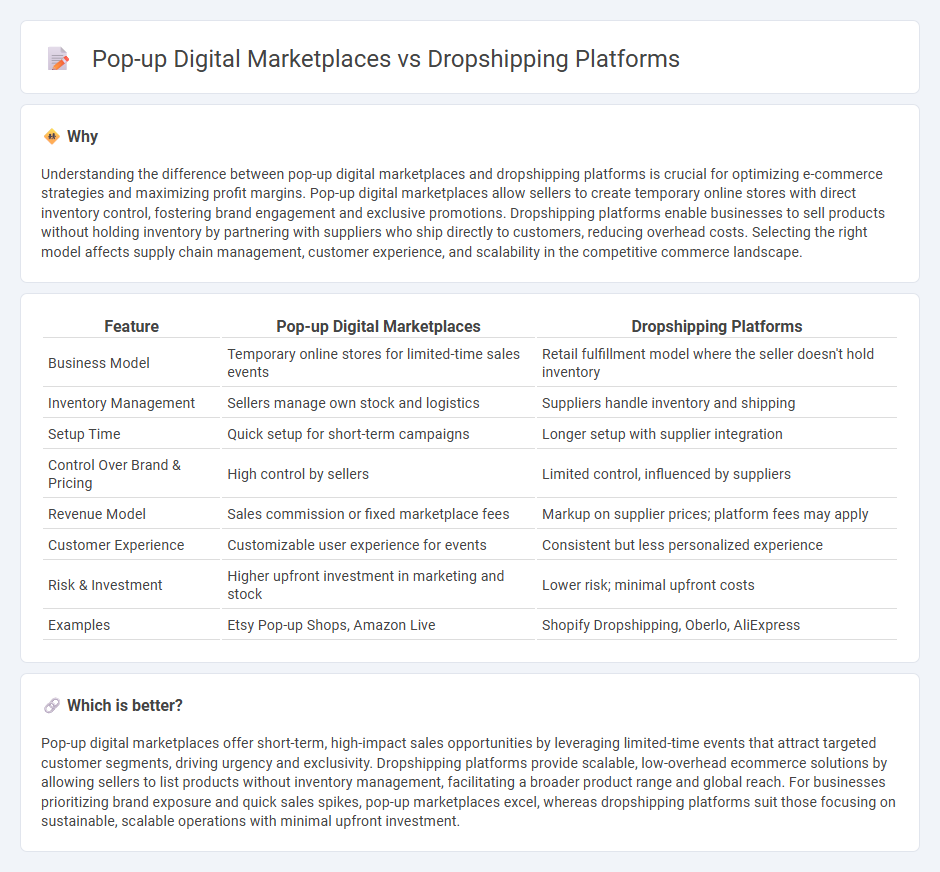 Pop-up Digital Marketplaces vs Dropshipping Platforms

Why

Understanding the difference between pop-up digital marketplaces and dropshipping platforms is crucial for optimizing e-commerce strategies and maximizing profit margins. Pop-up digital marketplaces allow sellers to create temporary online stores with direct inventory control, fostering brand engagement and exclusive promotions. Dropshipping platforms enable businesses to sell products without holding inventory by partnering with suppliers who ship directly to customers, reducing overhead costs. Selecting the right model affects supply chain management, customer experience, and scalability in the competitive commerce landscape.

| Feature | Pop-up Digital Marketplaces | Dropshipping Platforms |
|---|---|---|
| Business Model | Temporary online stores for limited-time sales events | Retail fulfillment model where the seller doesn't hold inventory |
| Inventory Management | Sellers manage own stock and logistics | Suppliers handle inventory and shipping |
| Setup Time | Quick setup for short-term campaigns | Longer setup with supplier integration |
| Control Over Brand & Pricing | High control by sellers | Limited control, influenced by suppliers |
| Revenue Model | Sales commission or fixed marketplace fees | Markup on supplier prices; platform fees may apply |
| Customer Experience | Customizable user experience for events | Consistent but less personalized experience |
| Risk & Investment | Higher upfront investment in marketing and stock | Lower risk; minimal upfront costs |
| Examples | Etsy Pop-up Shops, Amazon Live | Shopify Dropshipping, Oberlo, AliExpress |

Which is better?

Pop-up digital marketplaces offer short-term, high-impact sales opportunities by leveraging limited-time events that attract targeted customer segments, driving urgency and exclusivity. Dropshipping platforms provide scalable, low-overhead ecommerce solutions by allowing sellers to list products without inventory management, facilitating a broader product range and global reach. For businesses prioritizing brand exposure and quick sales spikes, pop-up marketplaces excel, whereas dropshipping platforms suit those focusing on sustainable, scalable operations with minimal upfront investment.